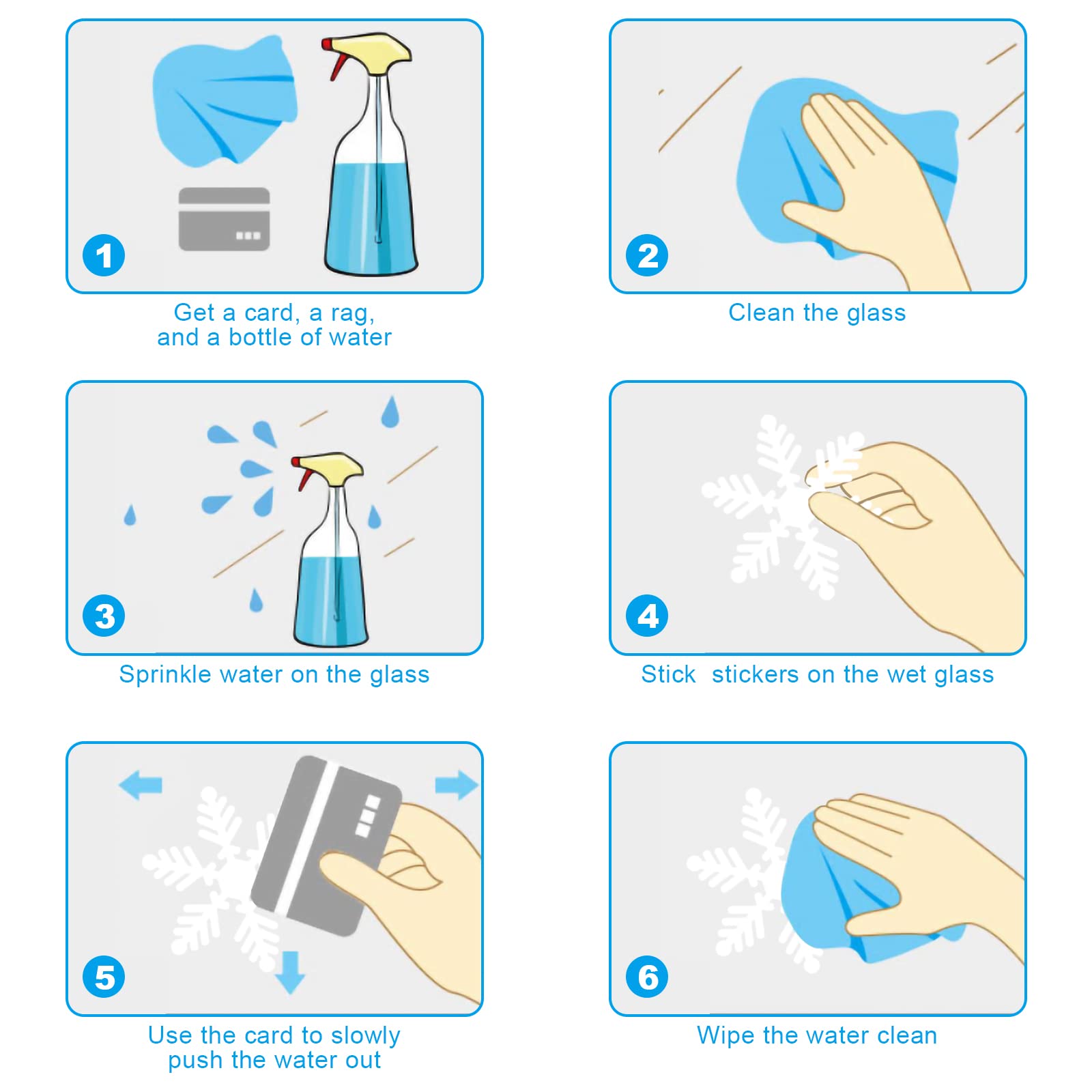 1
Get a card, a rag,
and a bottle of water

2
Clean the glass

3
Sprinkle water on the glass

4
Stick stickers on the wet glass

5
Use the card to slowly
push the water out

6
Wipe the water clean