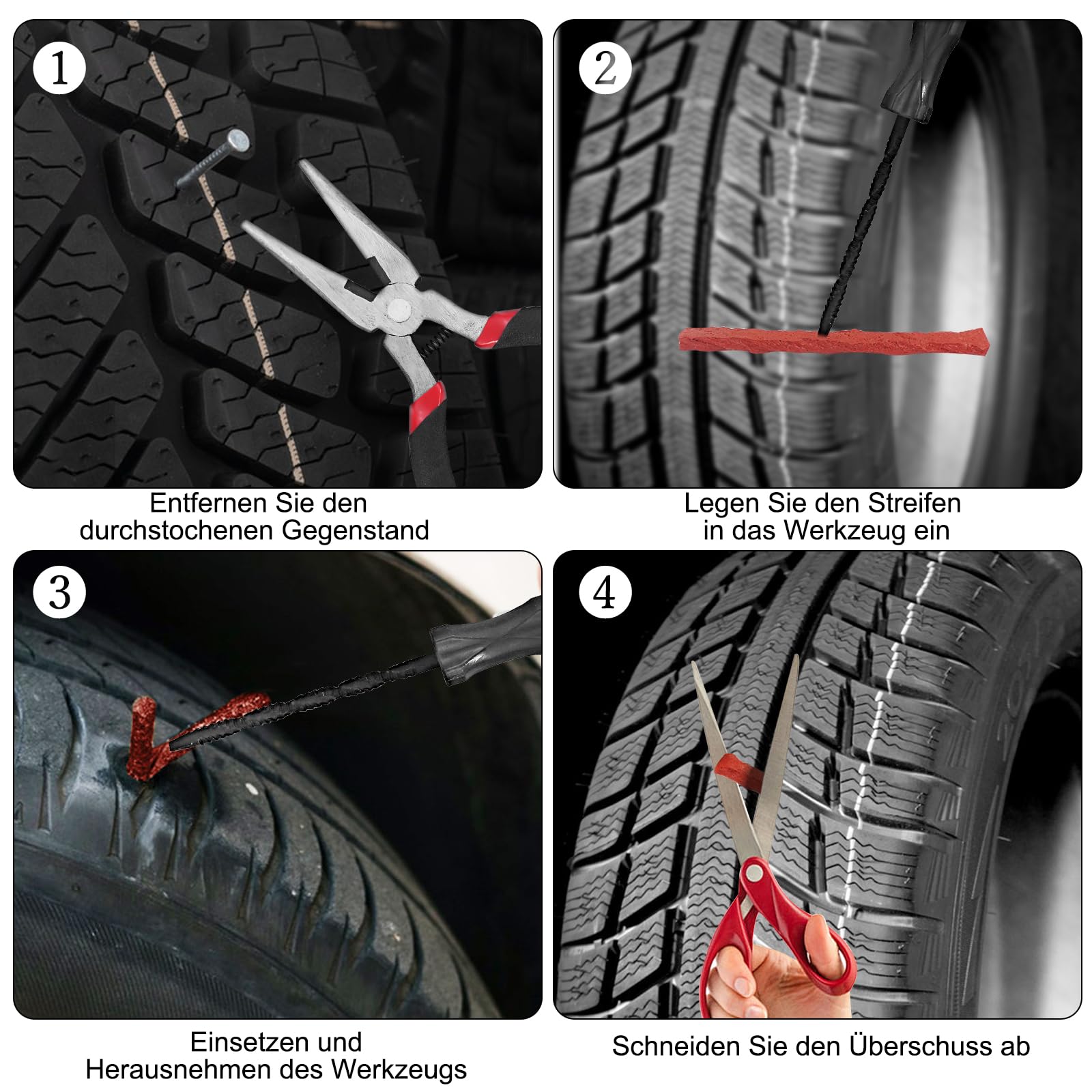 1

Entfernen Sie den durchstochenen Gegenstand

2

Legen Sie den Streifen in das Werkzeug ein

3

Einsetzen und Herausnehmen des Werkzeugs

4

Schneiden Sie den Überschuss ab