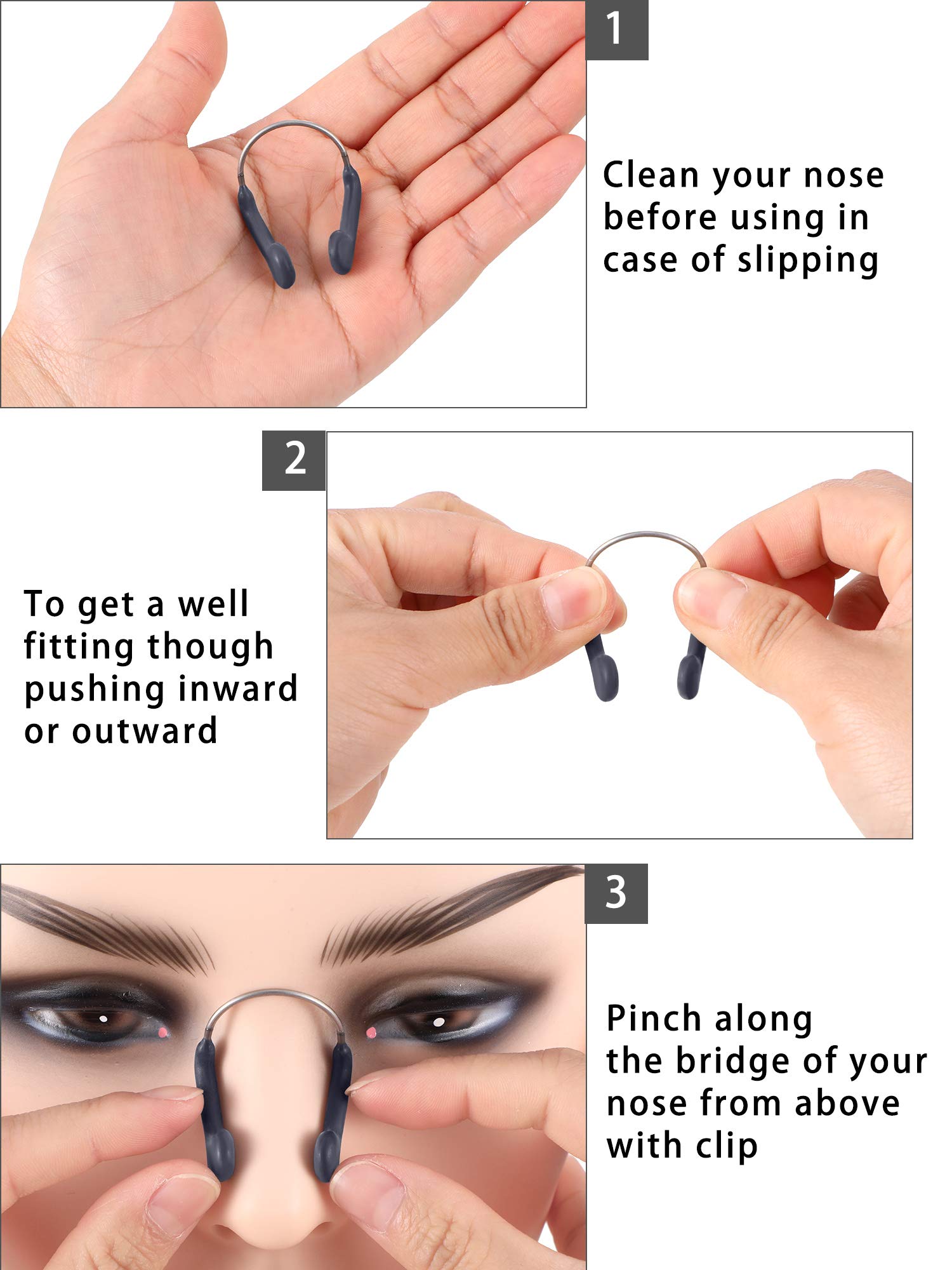 1

Clean your nose before using in case of slipping

2

To get a well fitting though pushing inward or outward

3

Pinch along the bridge of your nose from above with clip