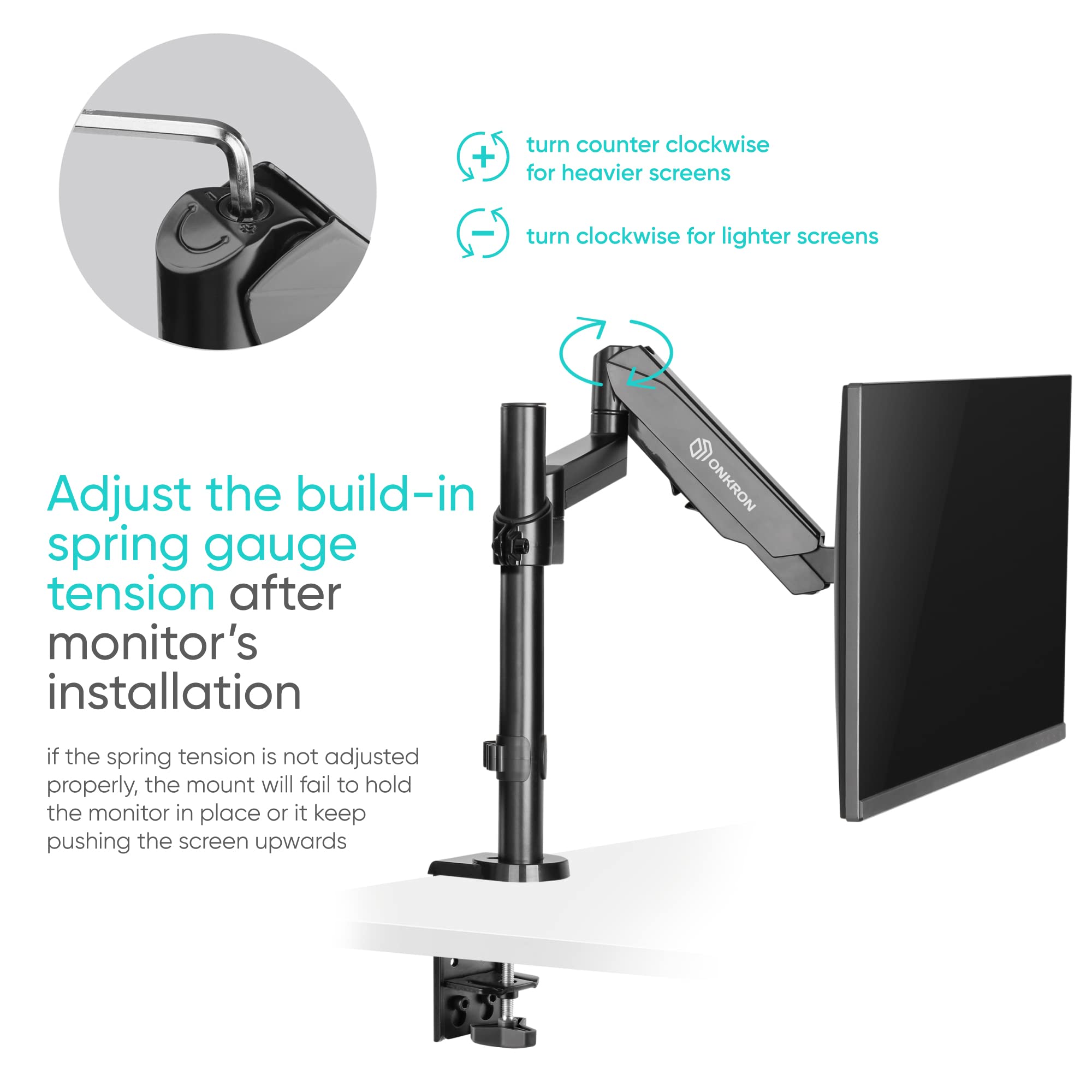 turn counter clockwise for heavier screens

turn clockwise for lighter screens

ONKRON

Adjust the build-in spring gauge tension after monitor's installation

if the spring tension is not adjusted properly, the mount will fail to hold the monitor in place or it keep pushing the screen upwards