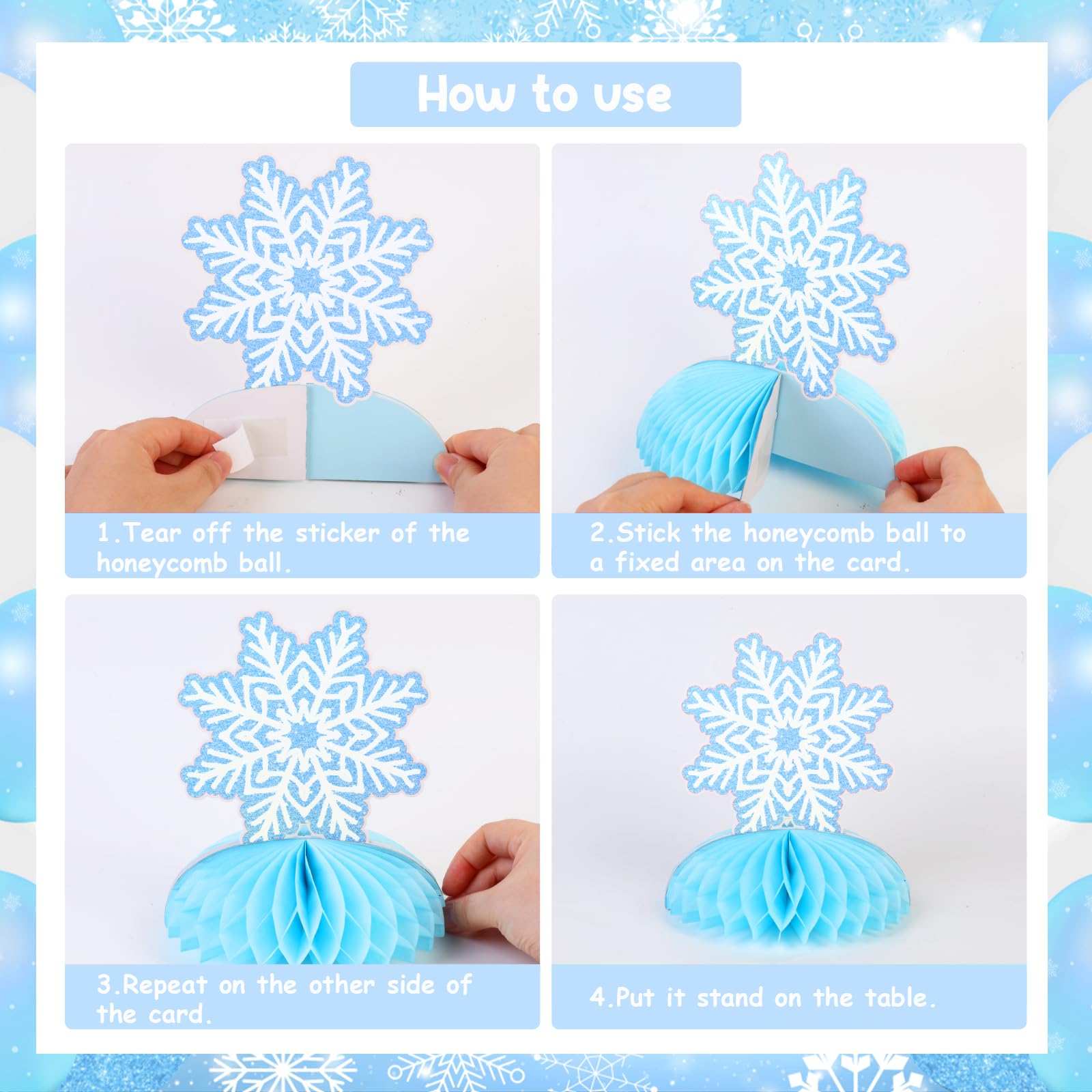 How to use

1.Tear off the sticker of the honeycomb ball.

2.Stick the honeycomb ball to a fixed area on the card.

3.Repeat on the other side of the card.

4.Put it stand on the table.