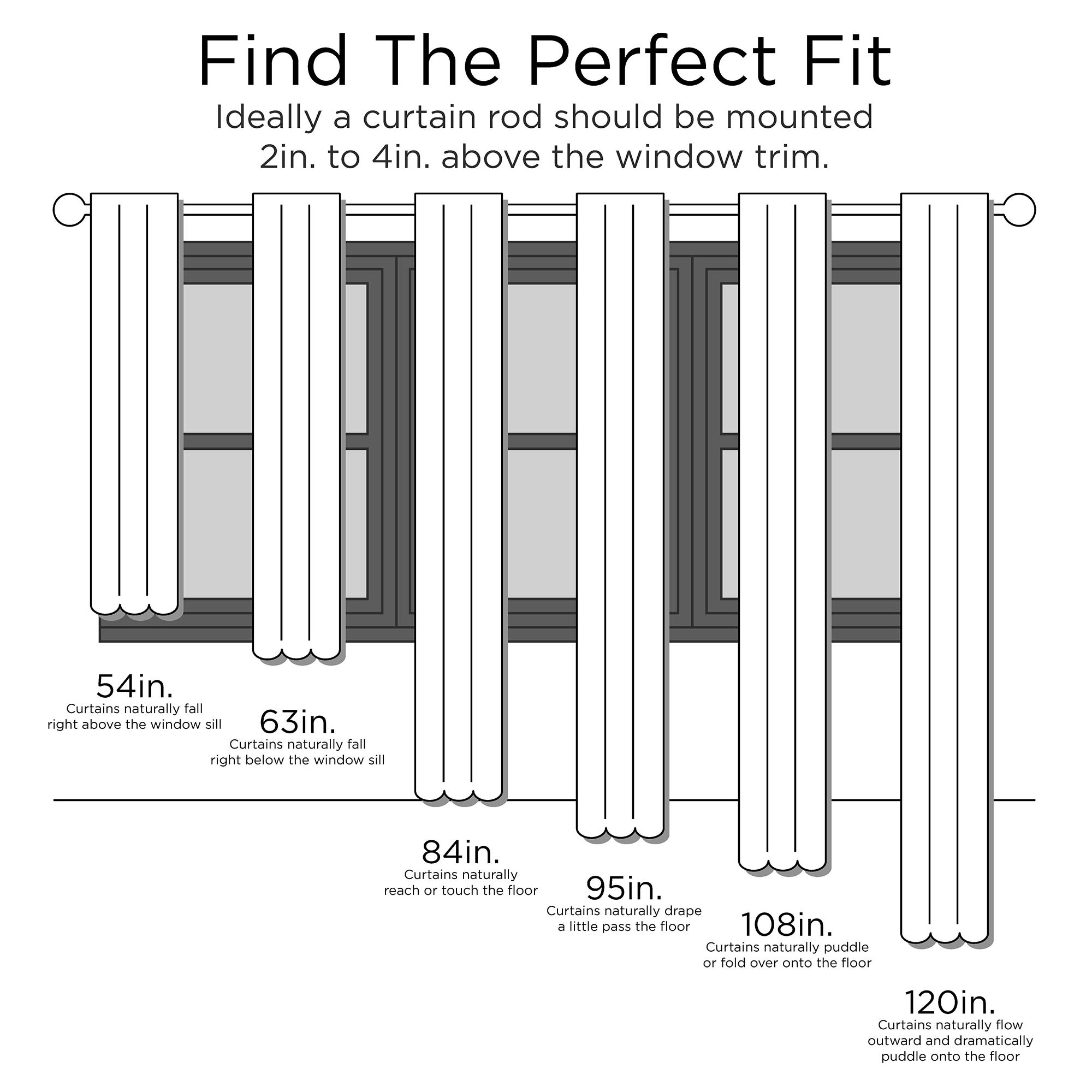 Find The Perfect Fit

Ideally a curtain rod should be mounted 2in. to 4in. above the window trim.

54in.
Curtains naturally fall right above the window sill

63in.
Curtains naturally fall right below the window sill

84in.
Curtains naturally reach or touch the floor

95in.
Curtains naturally drape a little pass the floor

108in.
Curtains naturally puddle or fold over onto the floor

120in.
Curtains naturally flow outward and dramatically puddle onto the floor