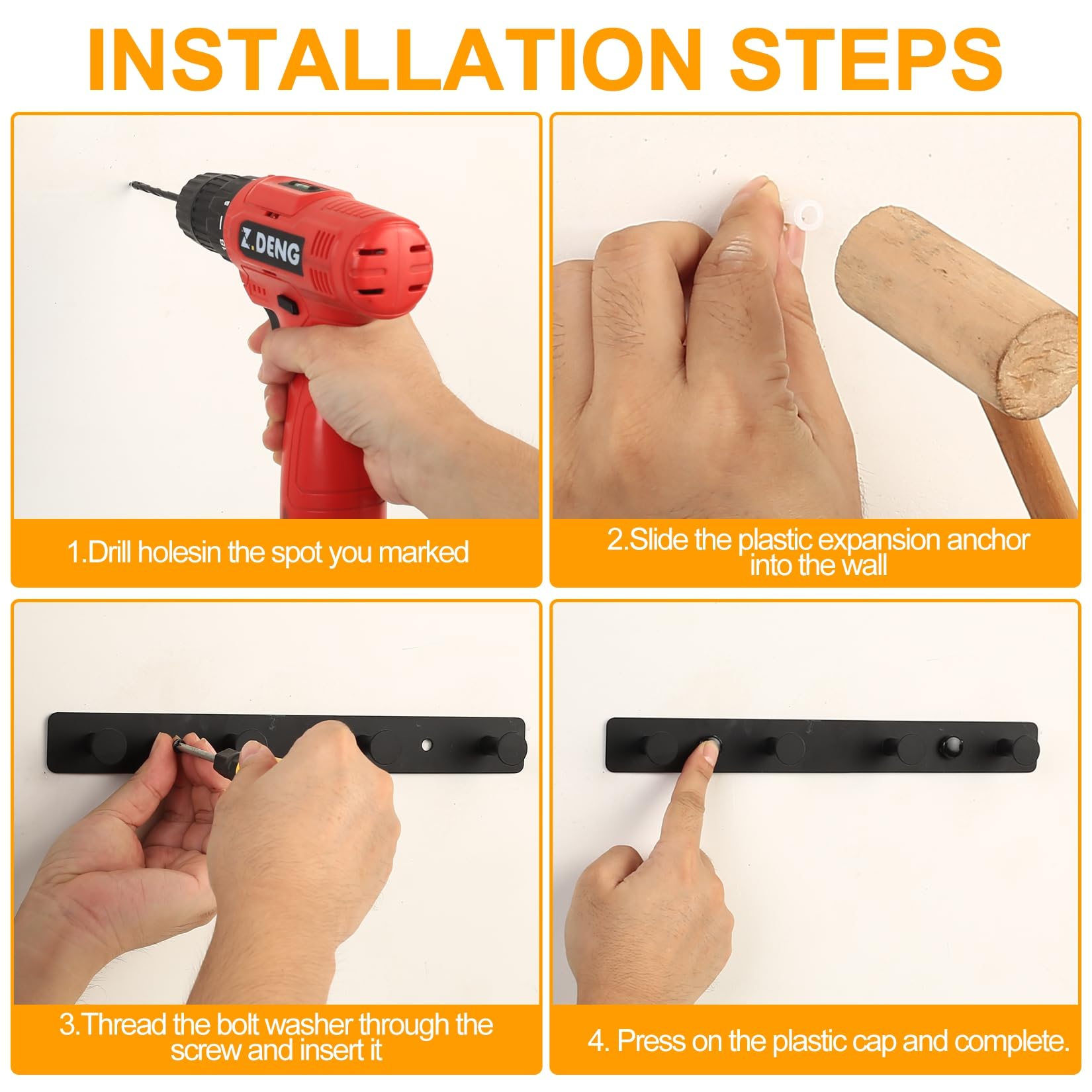 INSTALLATION STEPS

Z.DENG

1.Drill holesin the spot you marked

2.Slide the plastic expansion anchor into the wall

3.Thread the bolt washer through the screw and insert it

4. Press on the plastic cap and complete.