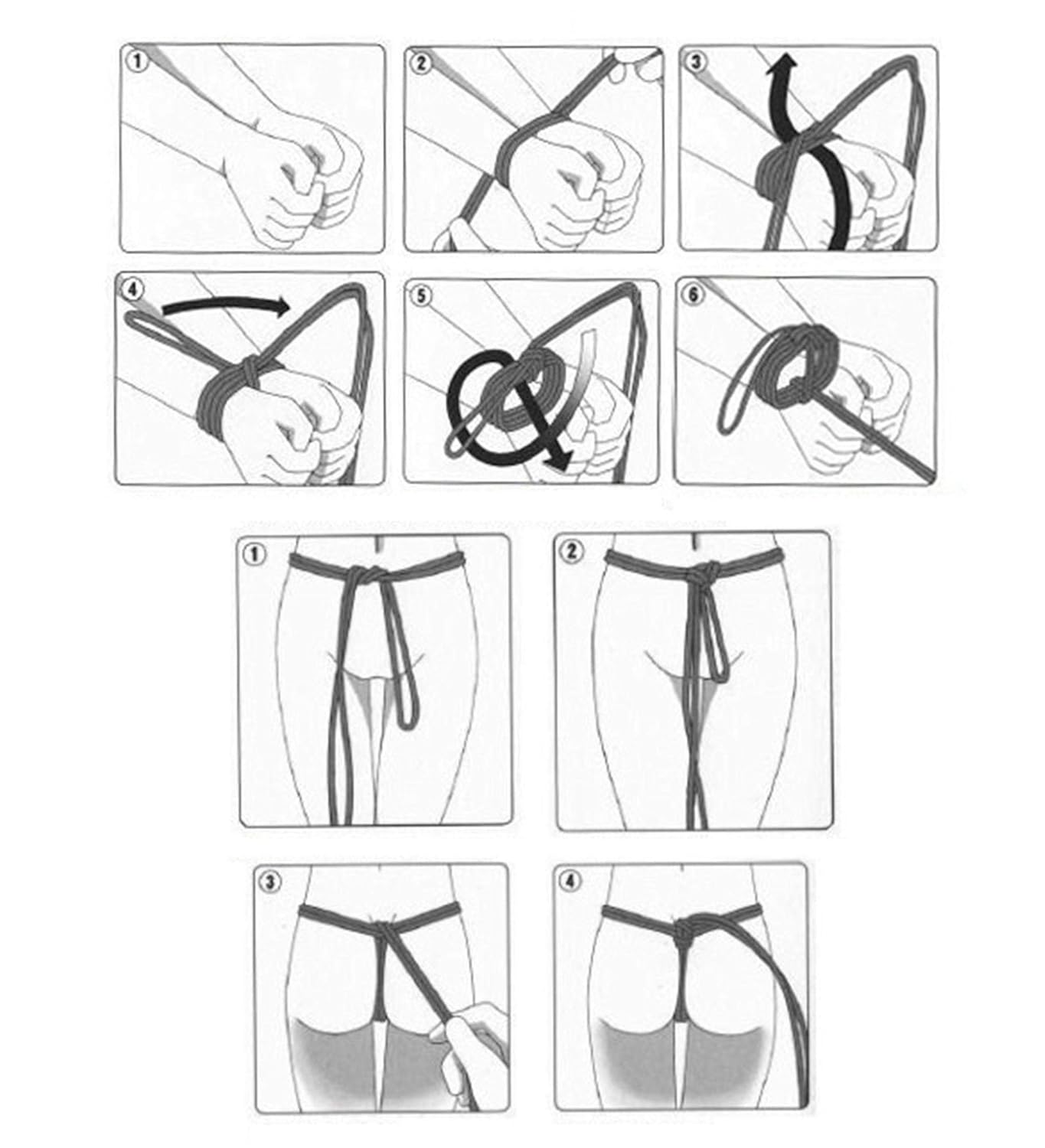 1
2
3
4
5
6
1
2
3
4