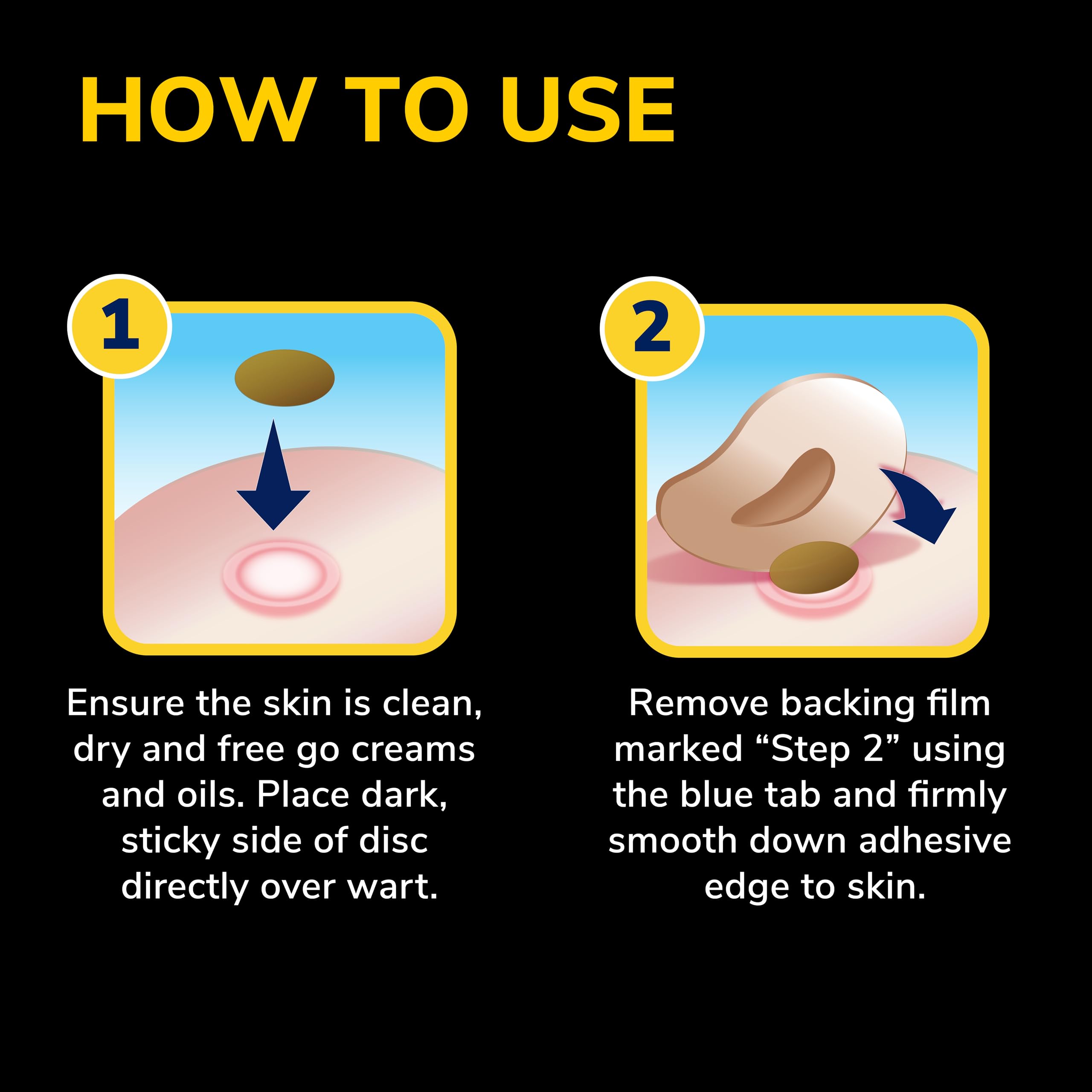 HOW TO USE

1

Ensure the skin is clean, dry and free go creams and oils. Place dark, sticky side of disc directly over wart.

2

Remove backing film marked “Step 2” using the blue tab and firmly smooth down adhesive edge to skin.