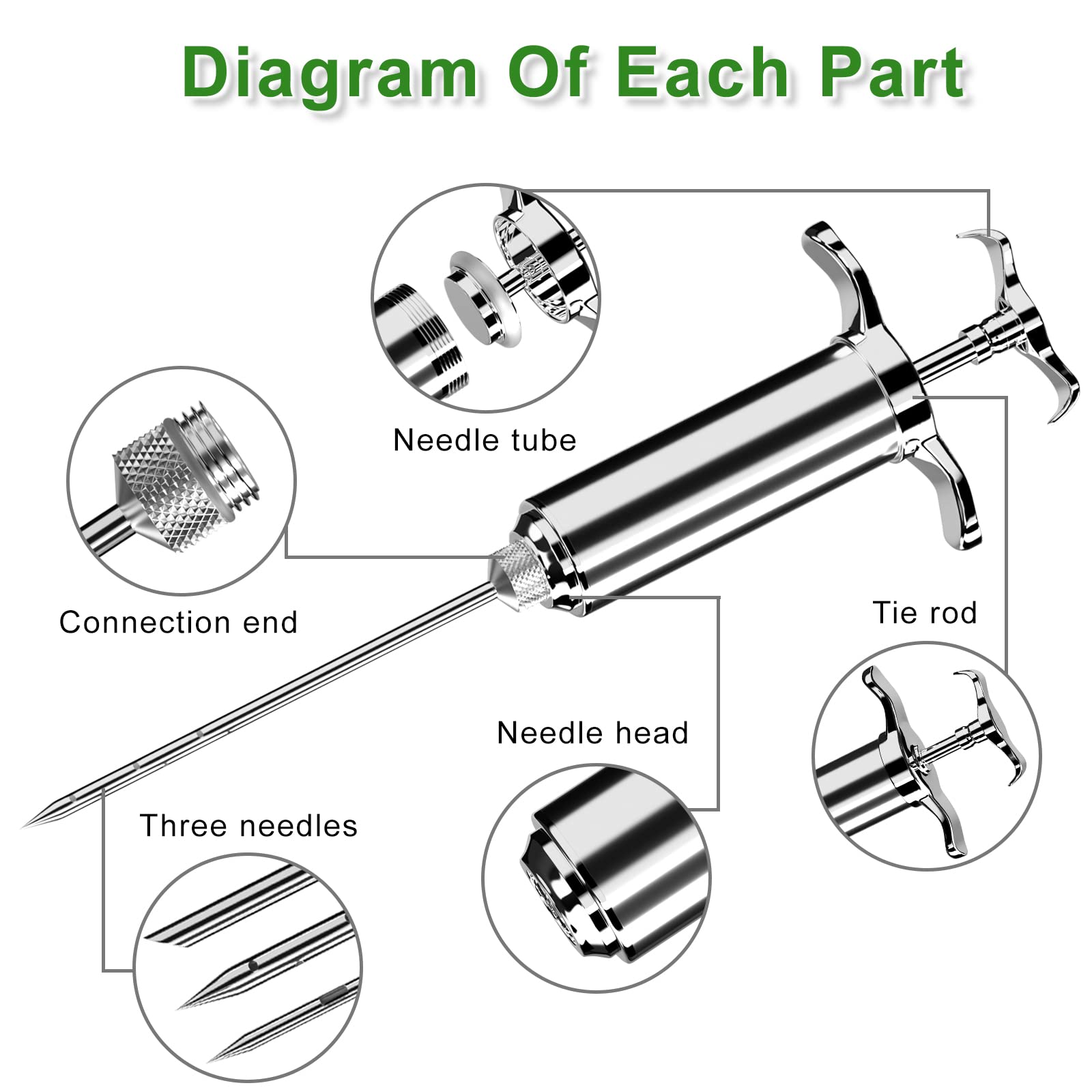 Diagram Of Each Part

Needle tube

Connection end

Tie rod

Needle head

Three needles