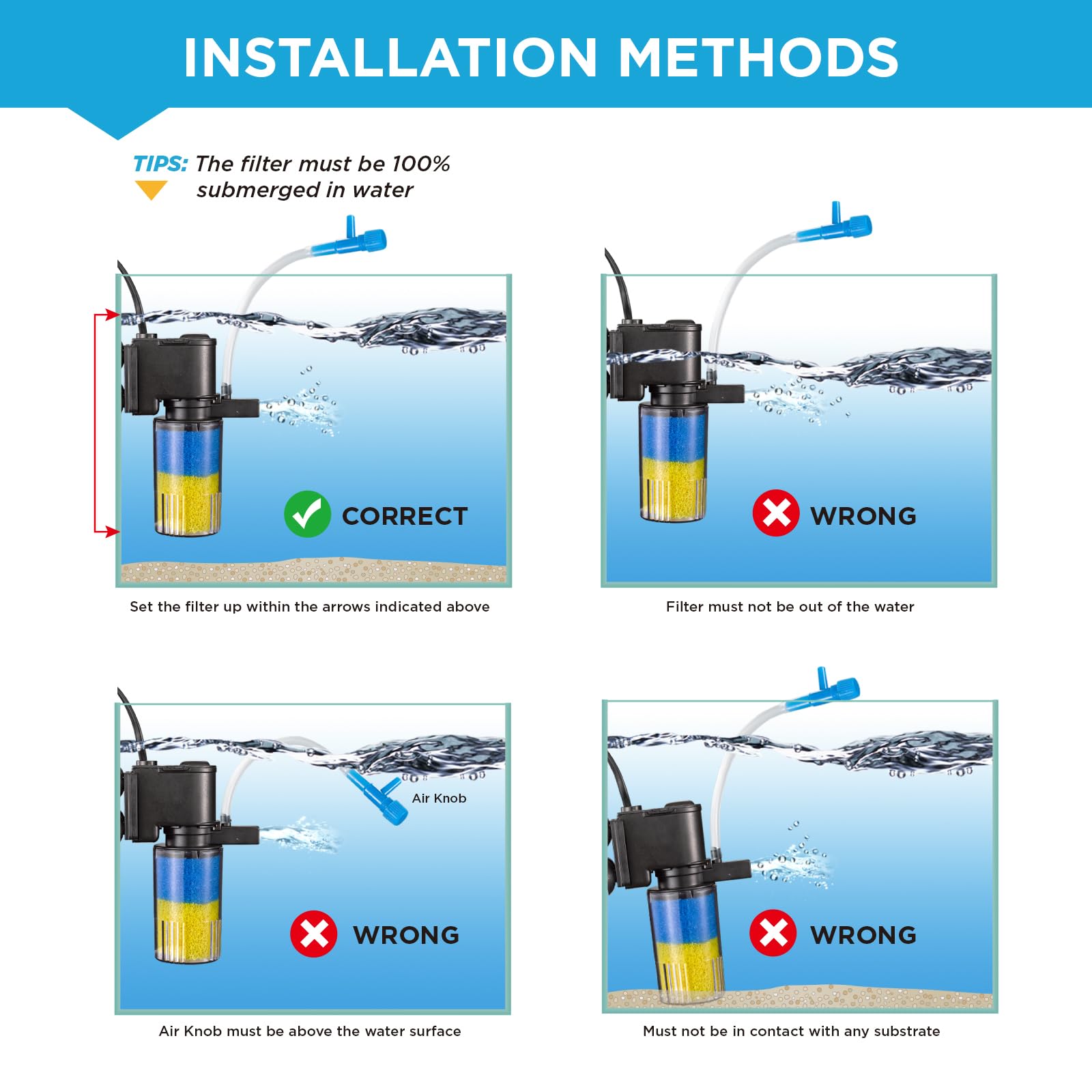 INSTALLATION METHODS

TIPS: The filter must be 100% submerged in water

CORRECT

Set the filter up within the arrows indicated above

WRONG

Filter must not be out of the water

Air Knob

WRONG

Air Knob must be above the water surface

WRONG

Must not be in contact with any substrate