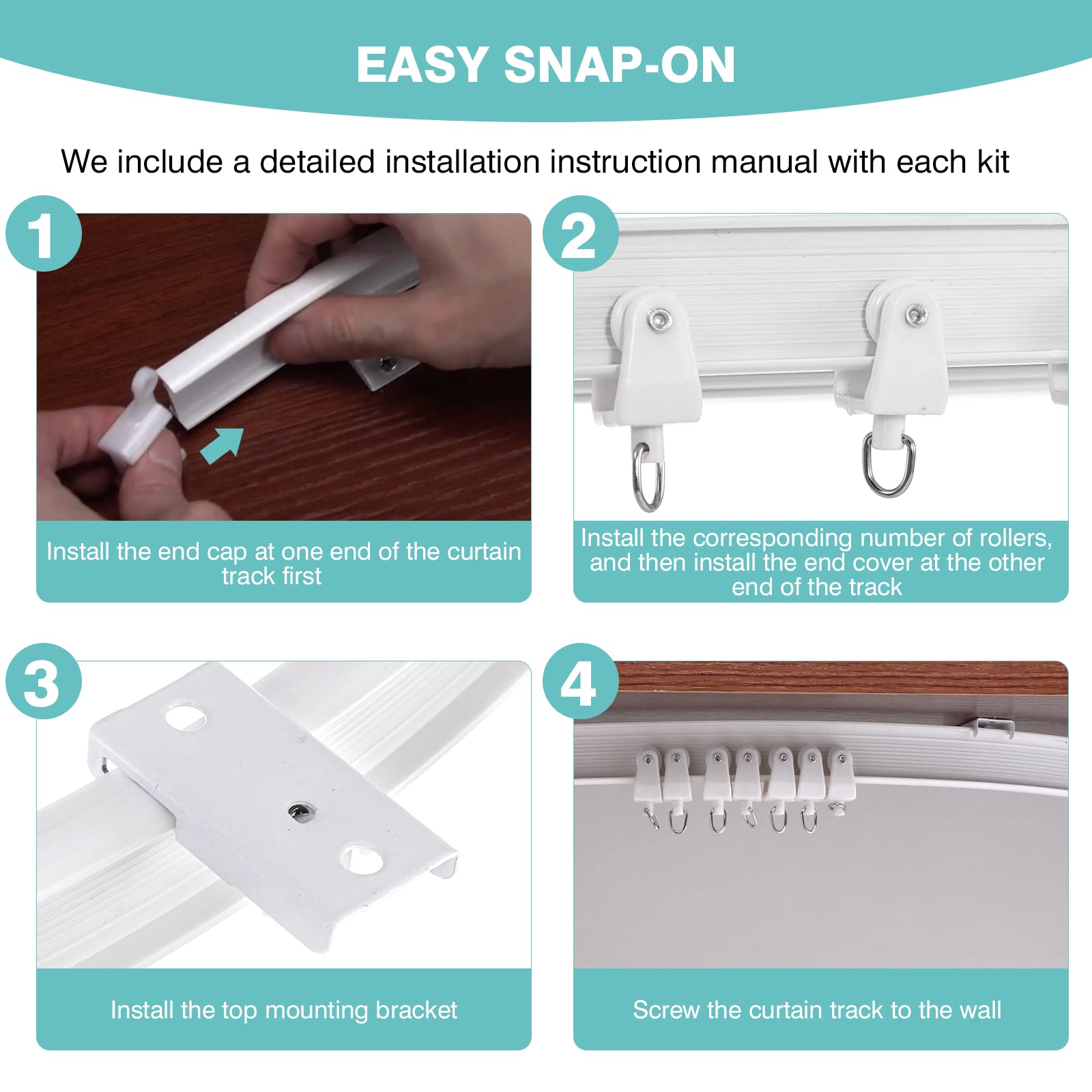 EASY SNAP-ON

We include a detailed installation instruction manual with each kit

1

Install the end cap at one end of the curtain track first

2

Install the corresponding number of rollers, and then install the end cover at the other end of the track

3

Install the top mounting bracket

4

Screw the curtain track to the wall