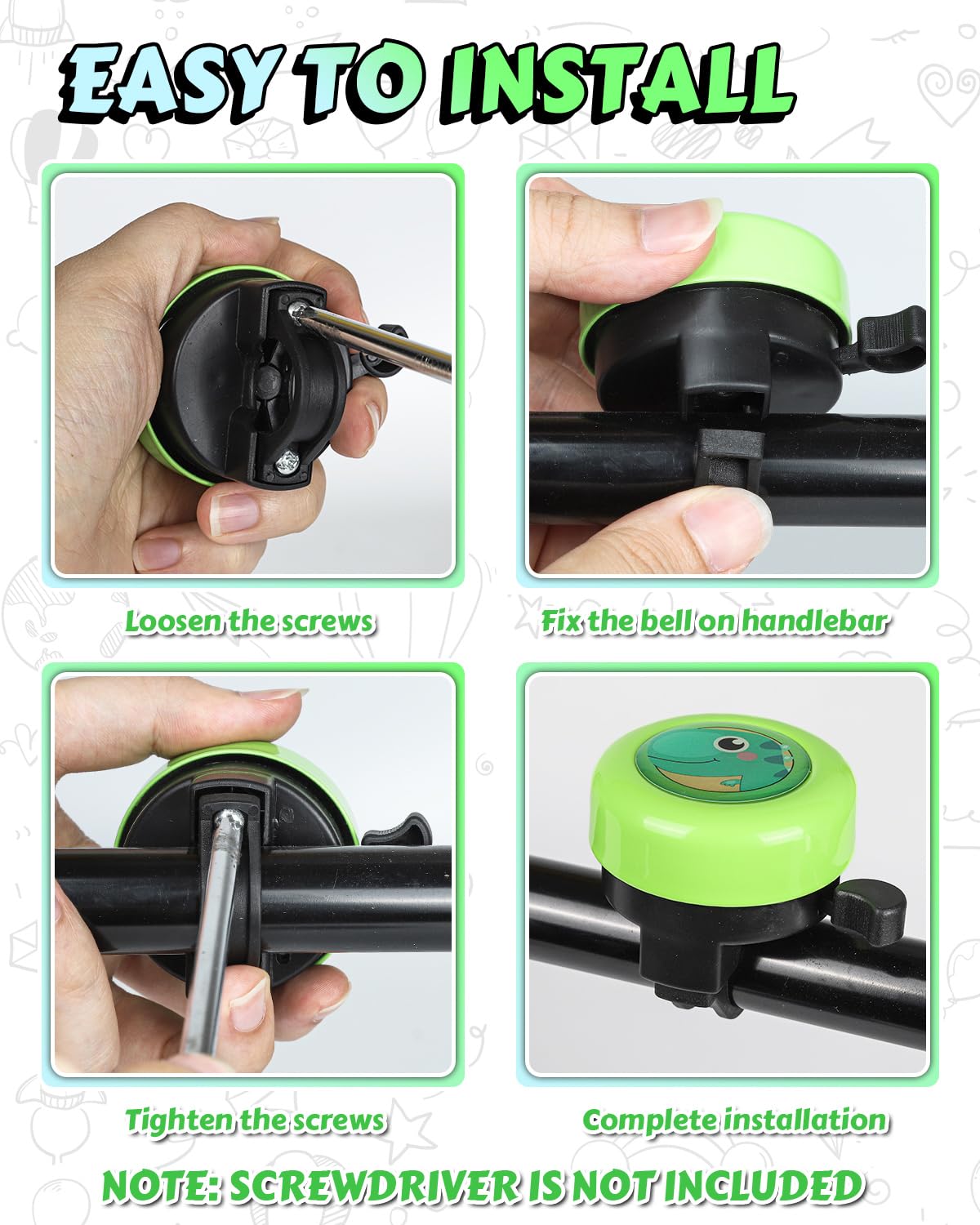 EASY TO INSTALL

Loosen the screws

Fix the bell on handlebar

Tighten the screws

Complete installation

NOTE: SCREWDRIVER IS NOT INCLUDED