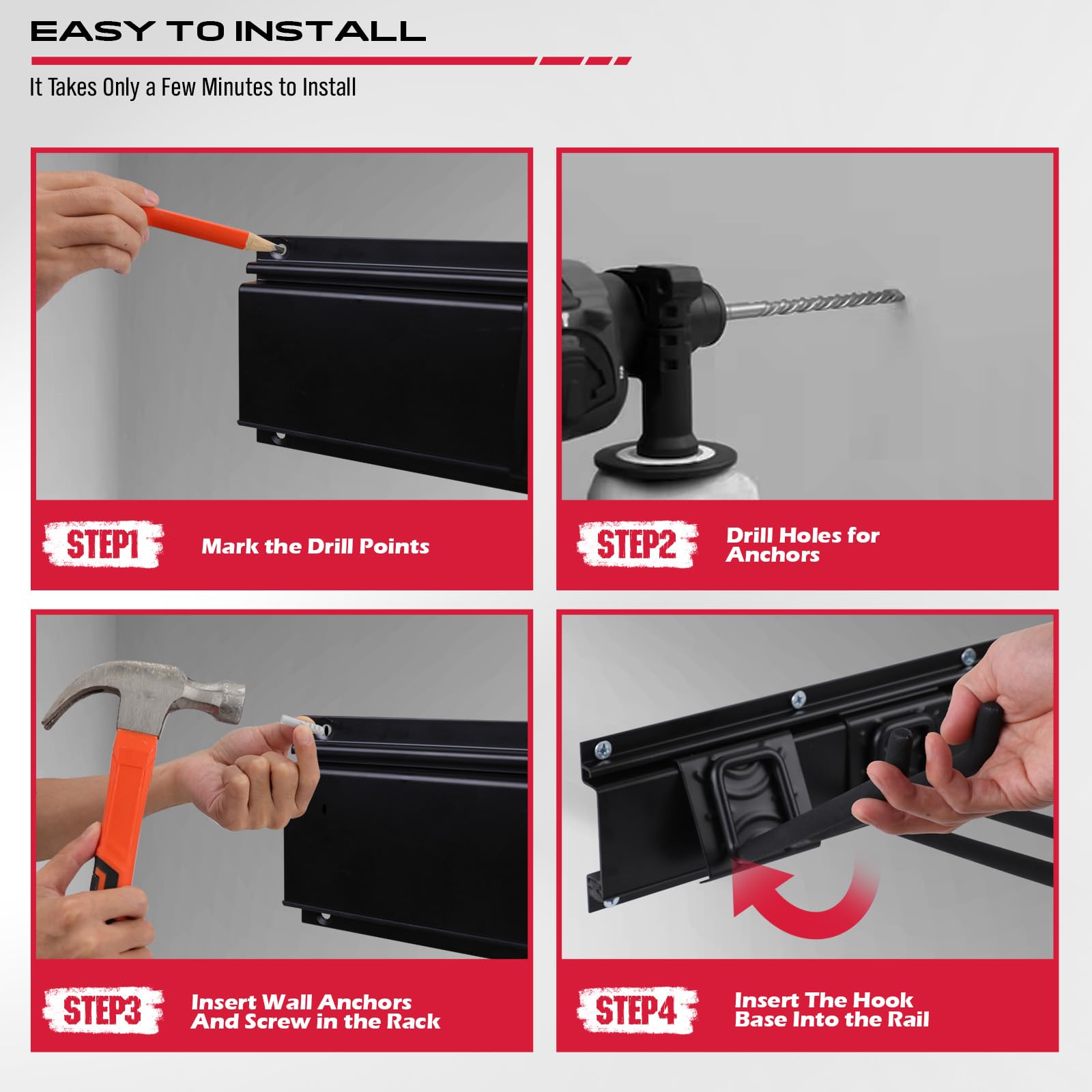 EASY TO INSTALL

It Takes Only a Few Minutes to Install

STEP1 Mark the Drill Points

STEP2 Drill Holes for Anchors

STEP3 Insert Wall Anchors And Screw in the Rack

STEP4 Insert The Hook Base Into the Rail