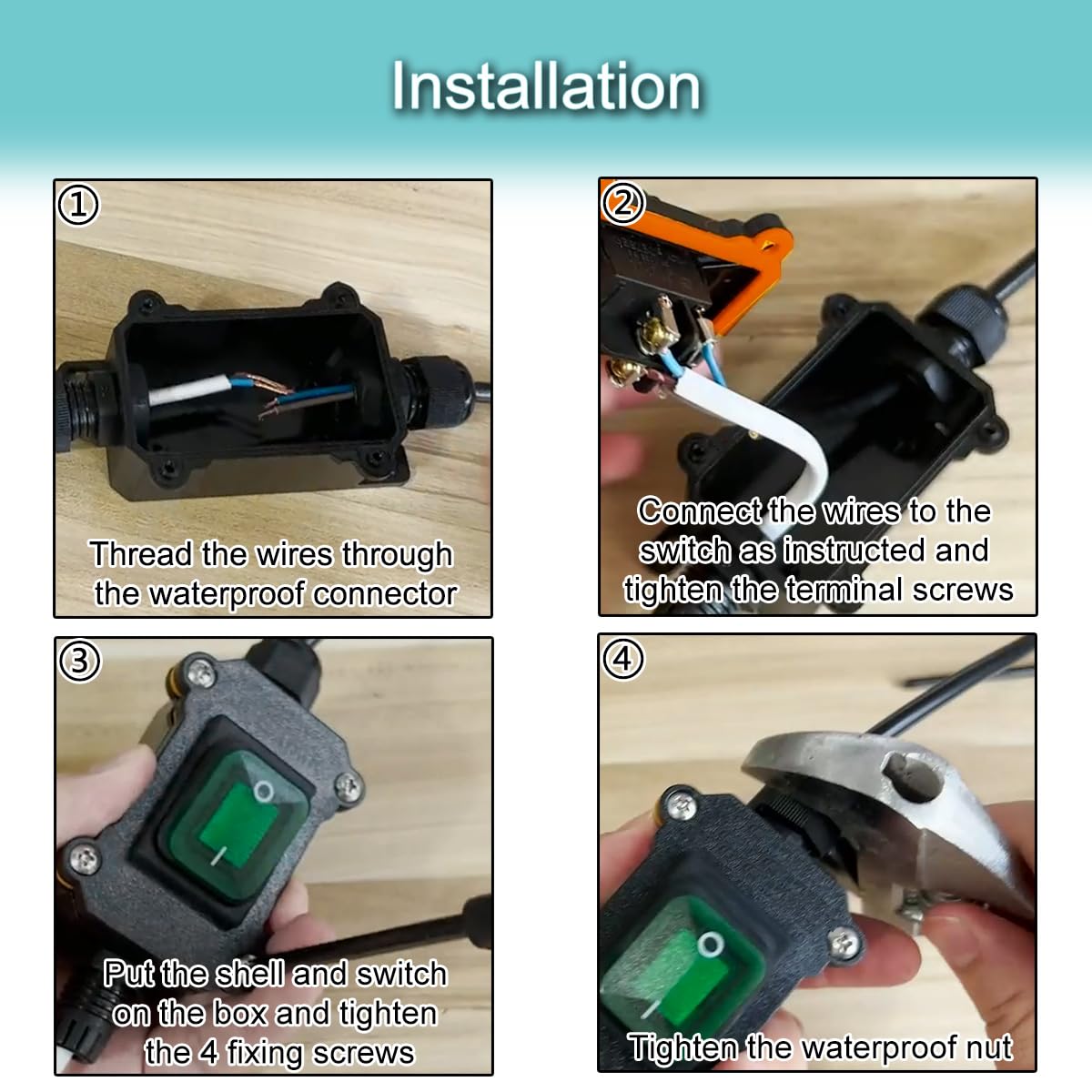 Installation

①
Thread the wires through the waterproof connector

②
Connect the wires to the switch as instructed and tighten the terminal screws

③
Put the shell and switch on the box and tighten the 4 fixing screws

④
Tighten the waterproof nut