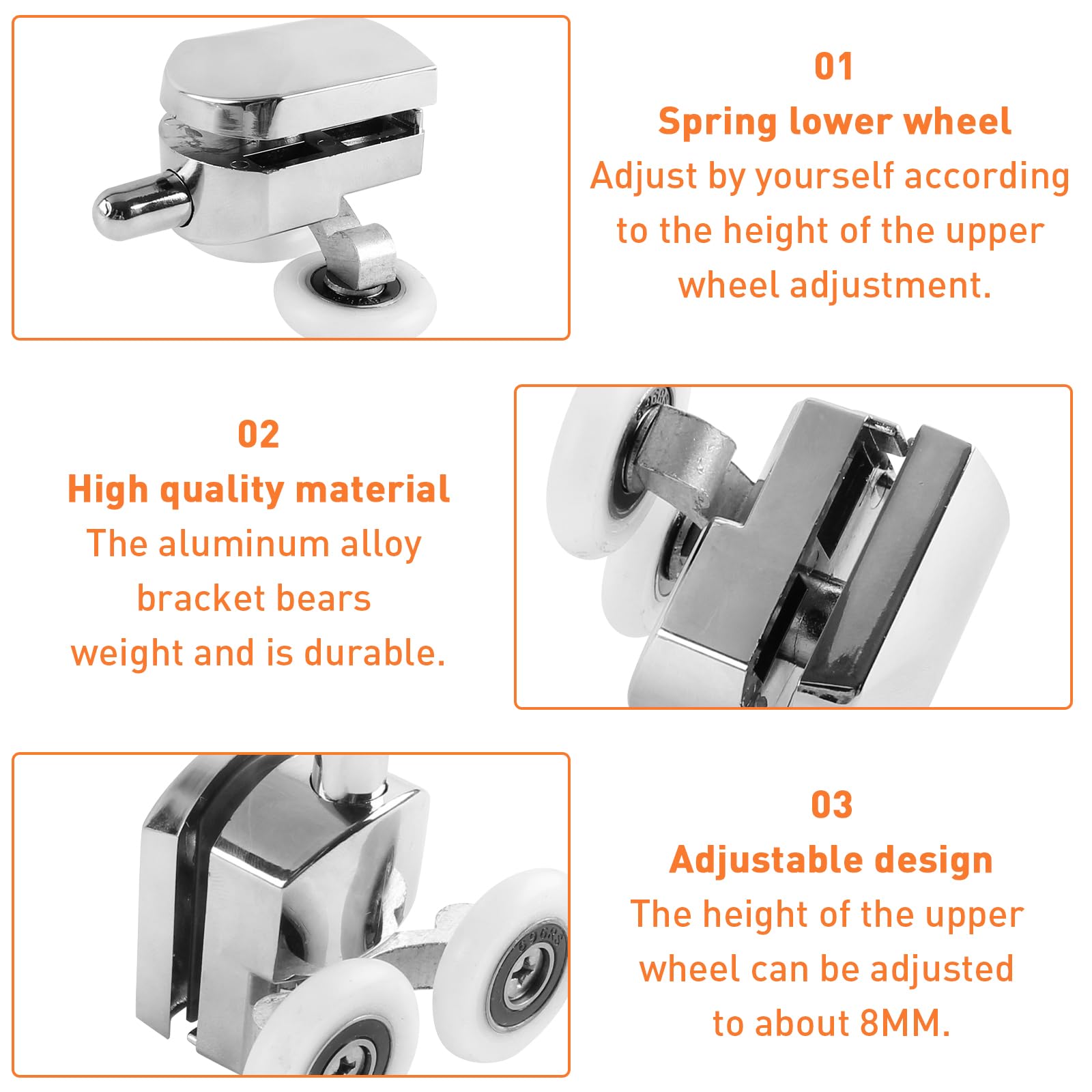 01
Spring lower wheel
Adjust by yourself according to the height of the upper wheel adjustment.

02
High quality material
The aluminum alloy bracket bears weight and is durable.

03
Adjustable design
The height of the upper wheel can be adjusted to about 8MM.