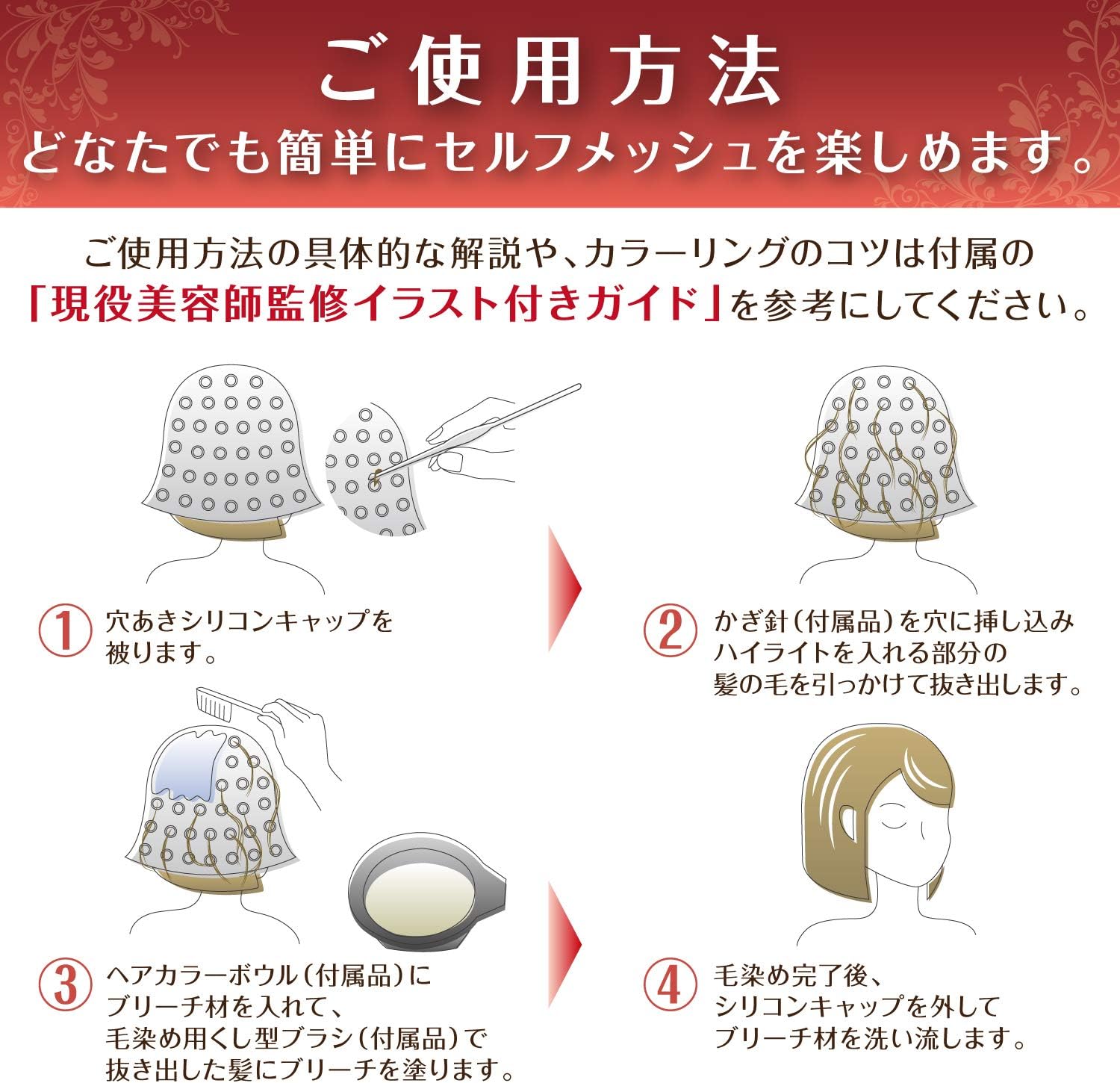 ご使用方法
どなたでも簡単にセルフメッシュを楽しめます。

ご使用方法の具体的な解説や、カラーリングのコツは付属の「現役美容師監修イラスト付きガイド」を参考にしてください。

① 穴あきシリコンキャップを被ります。

② かぎ針（付属品）を穴に挿し込みハイライトを入れる部分の髪の毛を引っかけて抜き出します。

③ ヘアカラーボウル（付属品）にブリーチ材を入れて、毛染め用くし型ブラシ（付属品）で抜き出した髪にブリーチを塗ります。

④ 毛染め完了後、シリコンキャップを外してブリーチ材を洗い流します。