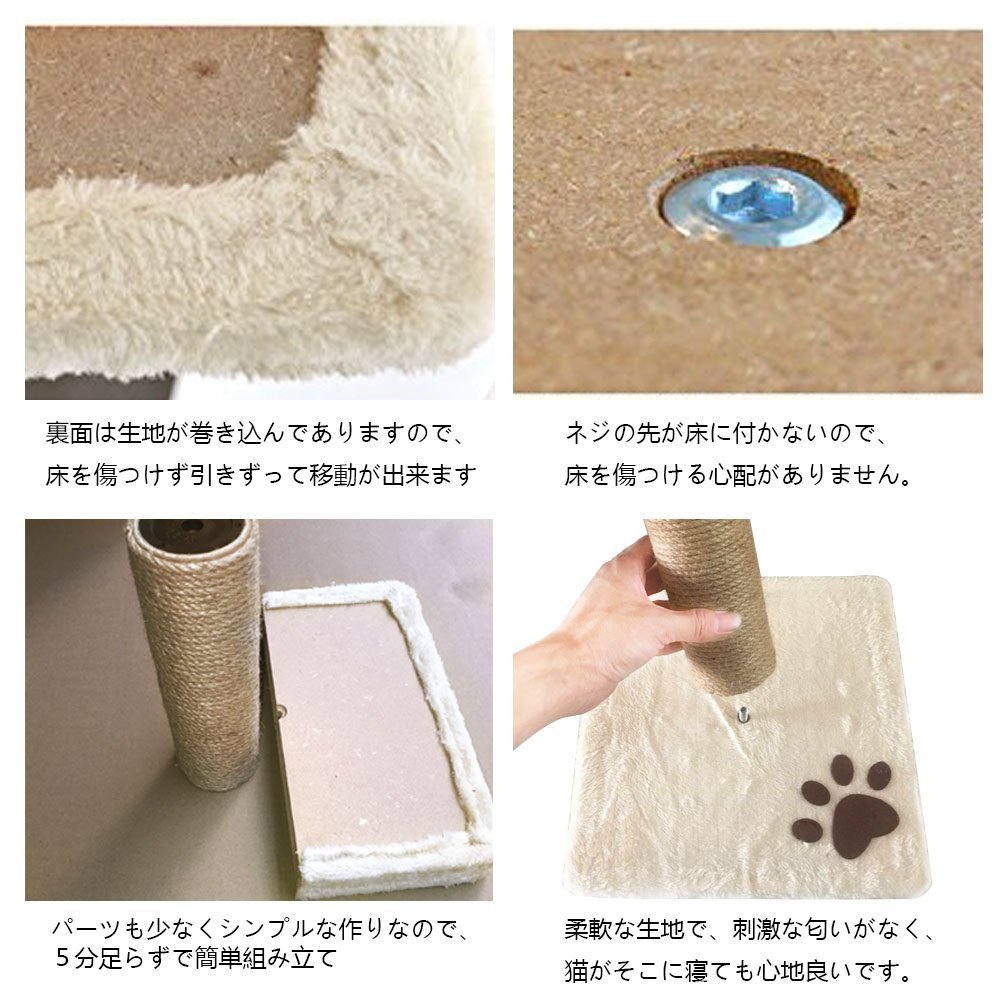 裏面は生地が巻き込んでありますので、
床を傷つけず引きずって移動が出来ます

ネジの先が床に付かないので、
床を傷つける心配がありません。

パーツも少なくシンプルな作りなので、
５分足らずで簡単組み立て

柔軟な生地で、刺激な匂いがなく、
猫がそこに寝ても心地良いです。