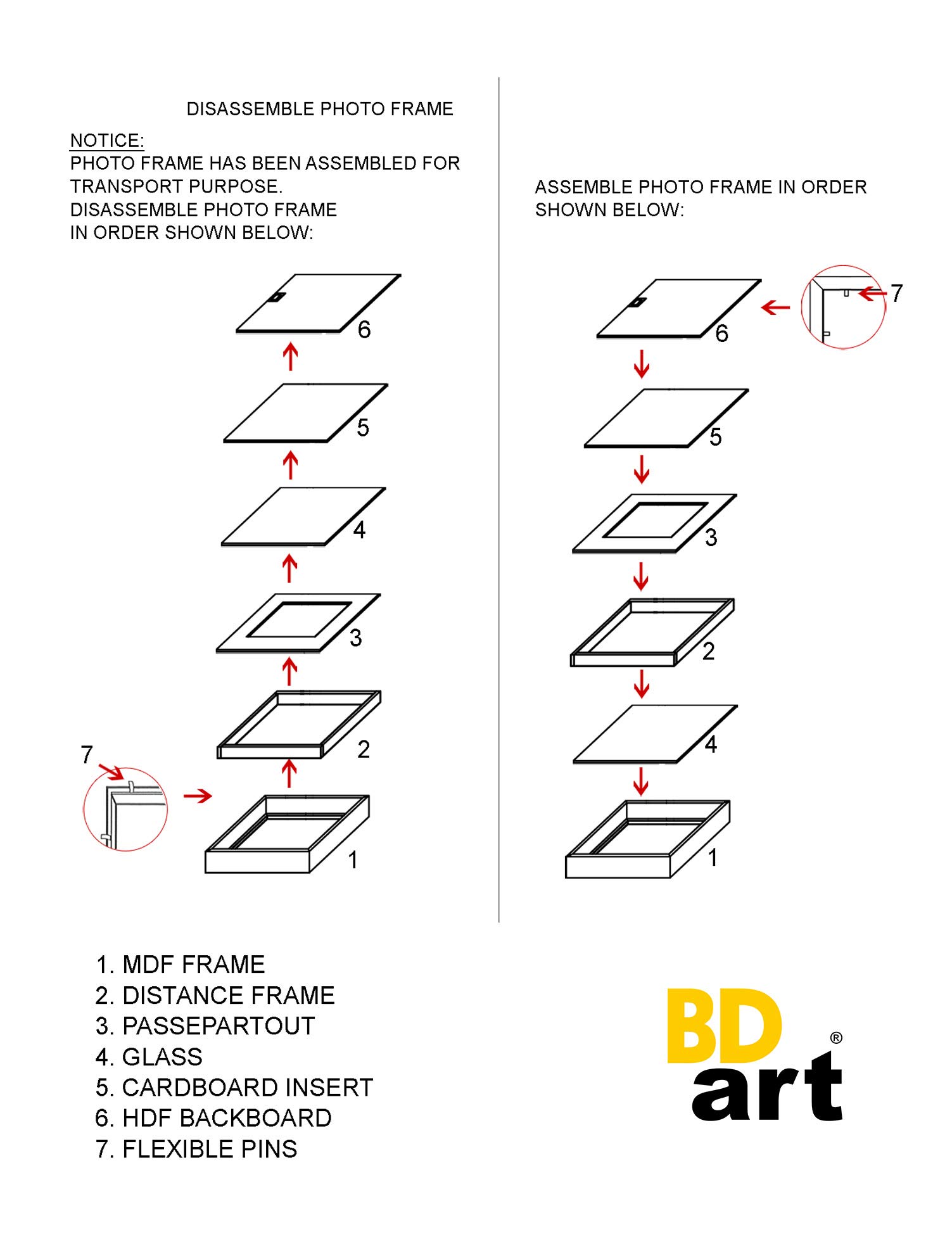 DISASSEMBLE PHOTO FRAME

NOTICE:
PHOTO FRAME HAS BEEN ASSEMBLED FOR TRANSPORT PURPOSE.
DISASSEMBLE PHOTO FRAME IN ORDER SHOWN BELOW:

6
5
4
3
2
7
1

ASSEMBLE PHOTO FRAME IN ORDER SHOWN BELOW:

7
6
5
3
2
4
1

1. MDF FRAME
2. DISTANCE FRAME
3. PASSEPARTOUT
4. GLASS
5. CARDBOARD INSERT
6. HDF BACKBOARD
7. FLEXIBLE PINS

BD art ®