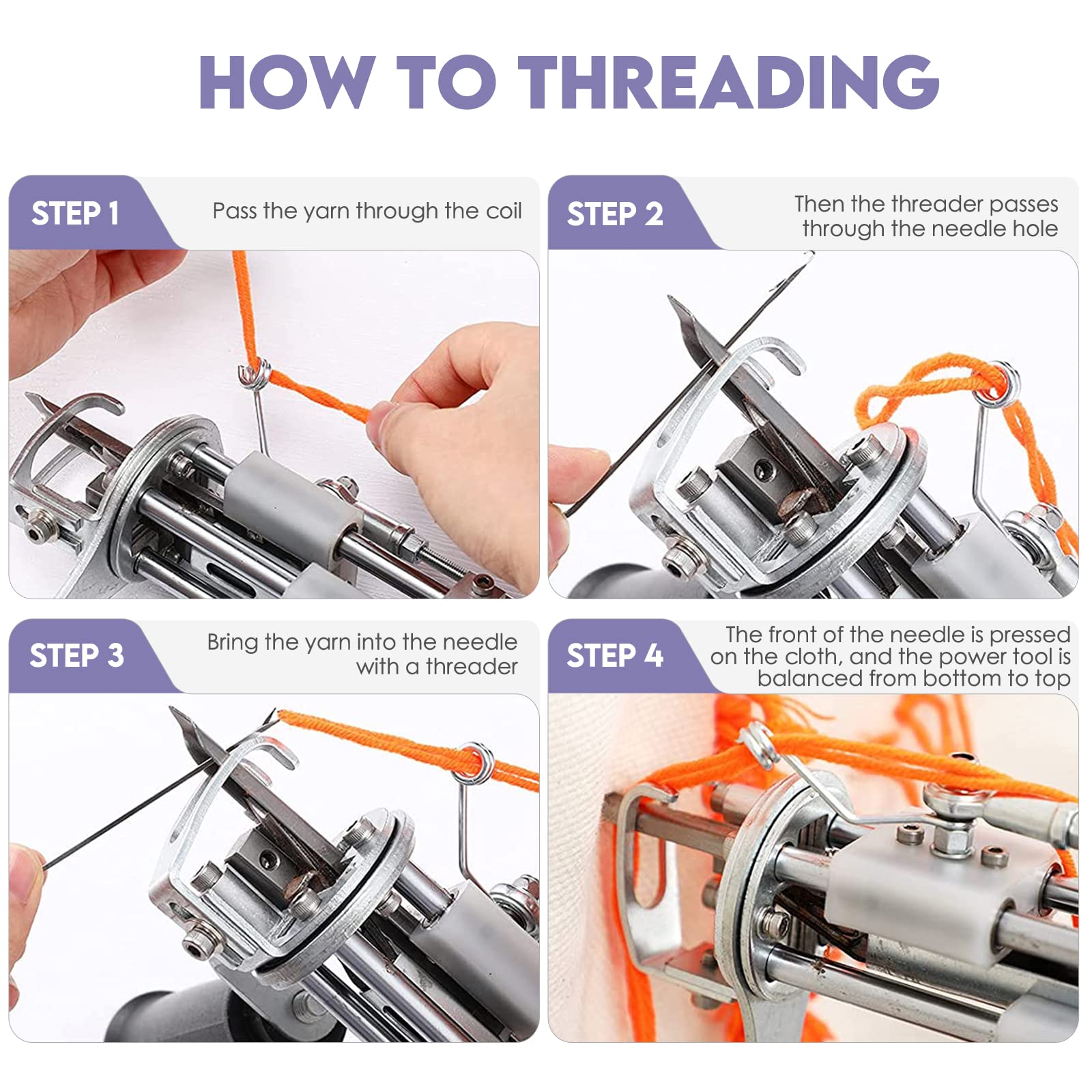 HOW TO THREADING

STEP 1
Pass the yarn through the coil

STEP 2
Then the threader passes through the needle hole

STEP 3
Bring the yarn into the needle with a threader

STEP 4
The front of the needle is pressed on the cloth, and the power tool is balanced from bottom to top