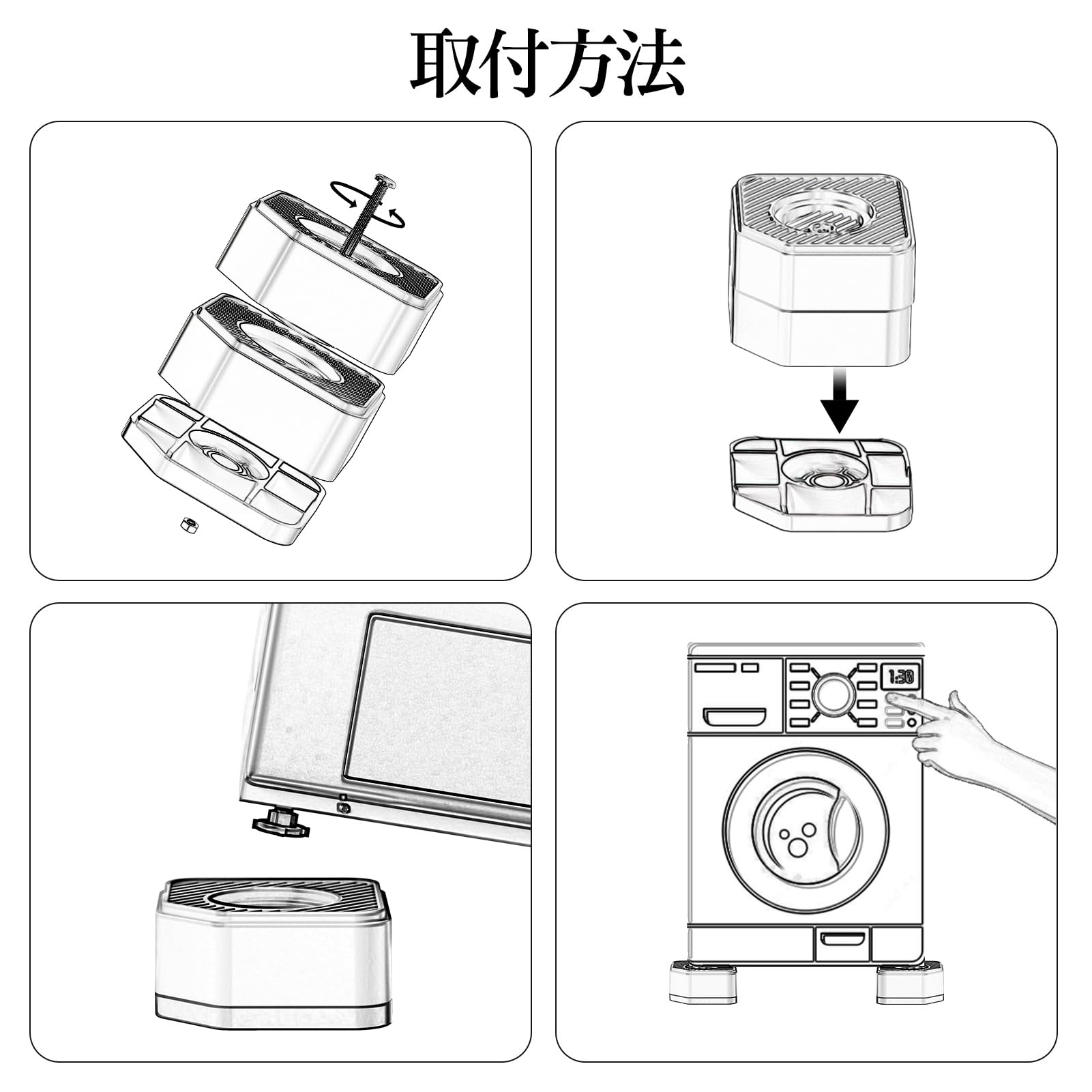 取付方法

1:30