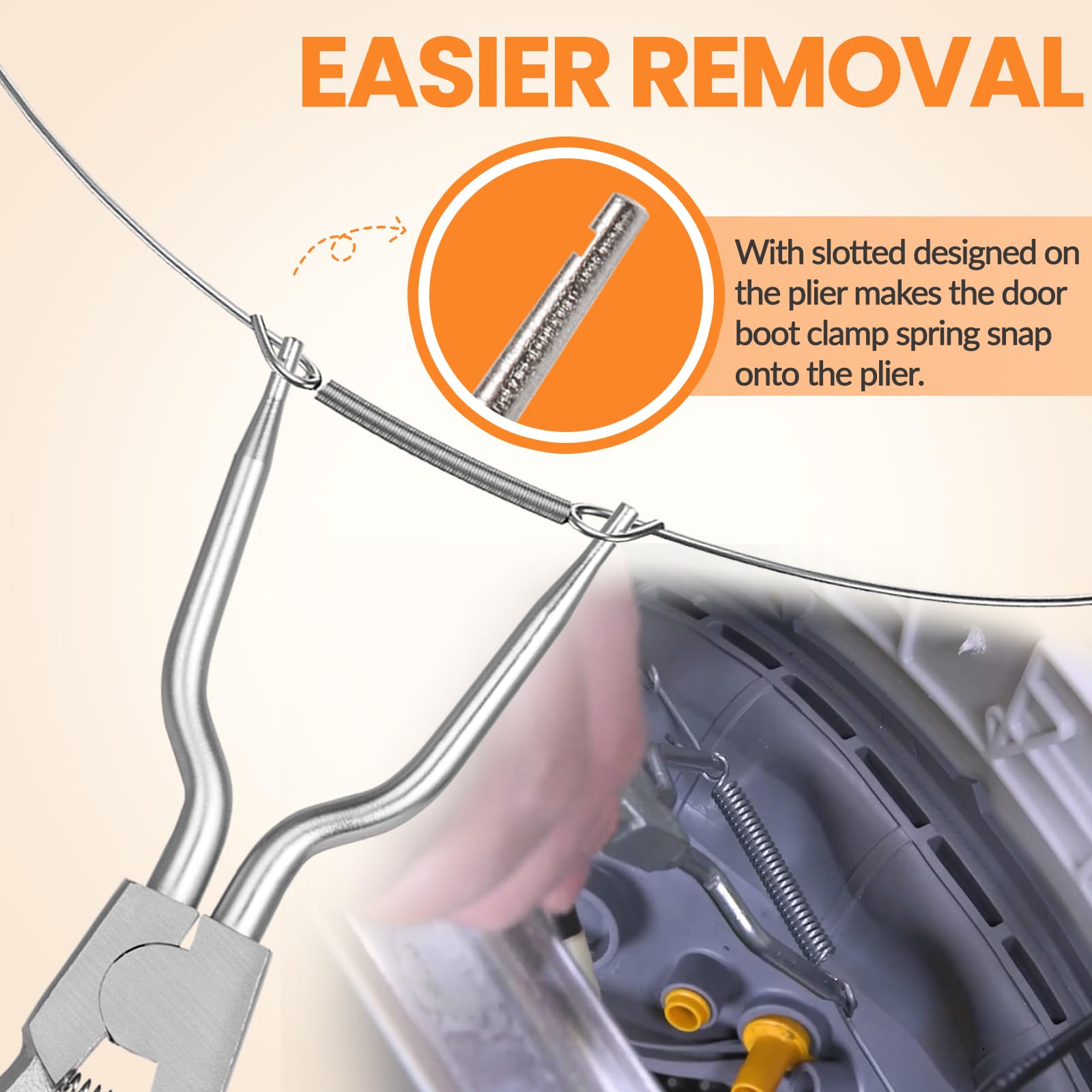 EASIER REMOVAL

With slotted designed on the plier makes the door boot clamp spring snap onto the plier.