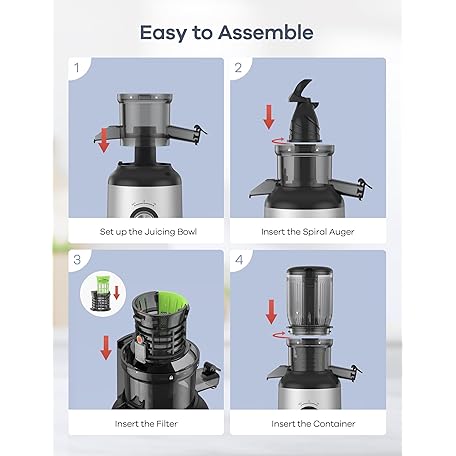 Easy to Assemble

1

Set up the Juicing Bowl

2

Insert the Spiral Auger

3

Insert the Filter

4

Insert the Container