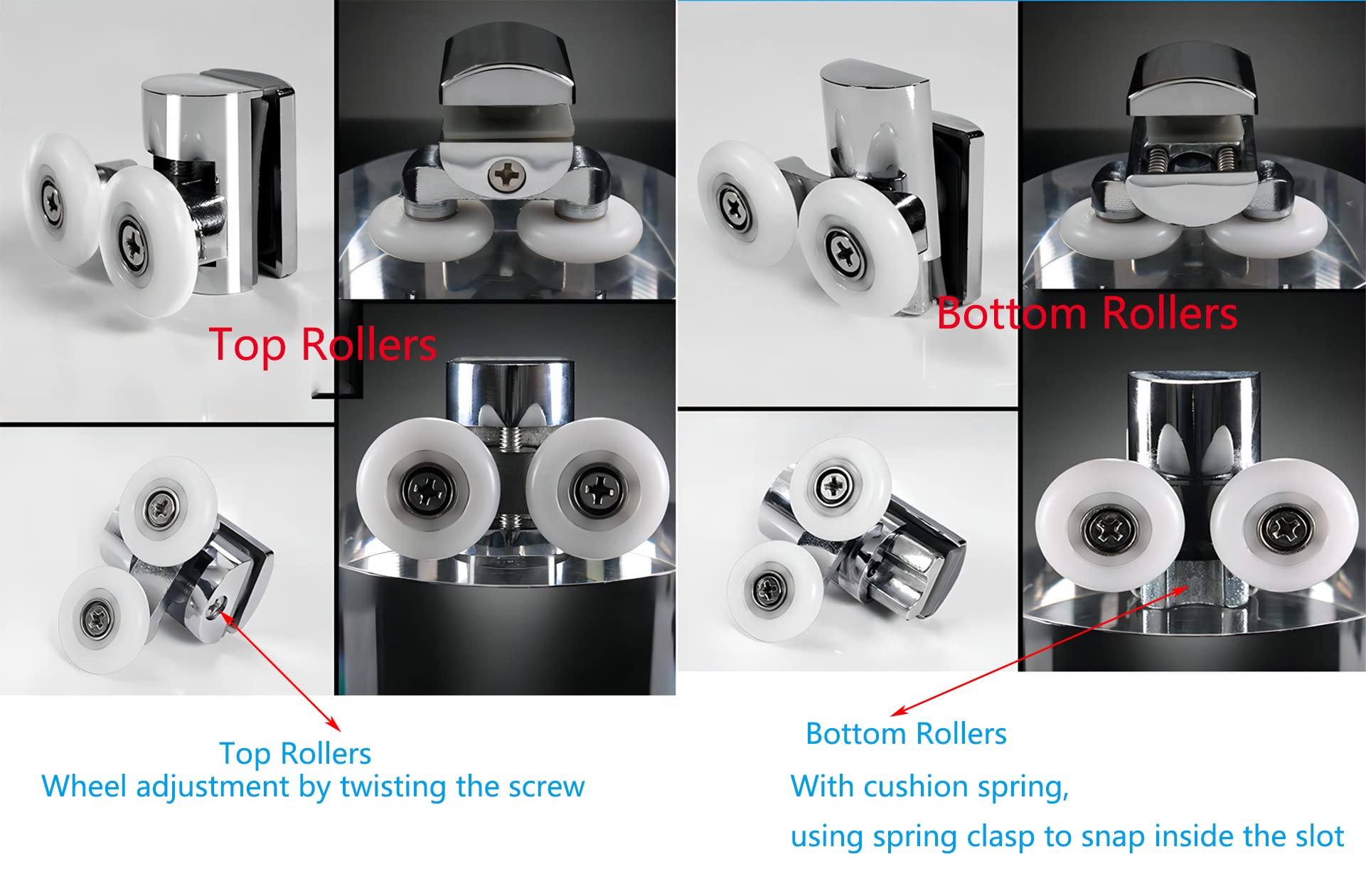 Top Rollers

Bottom Rollers

Top Rollers
Wheel adjustment by twisting the screw

Bottom Rollers

With cushion spring,

using spring clasp to snap inside the slot