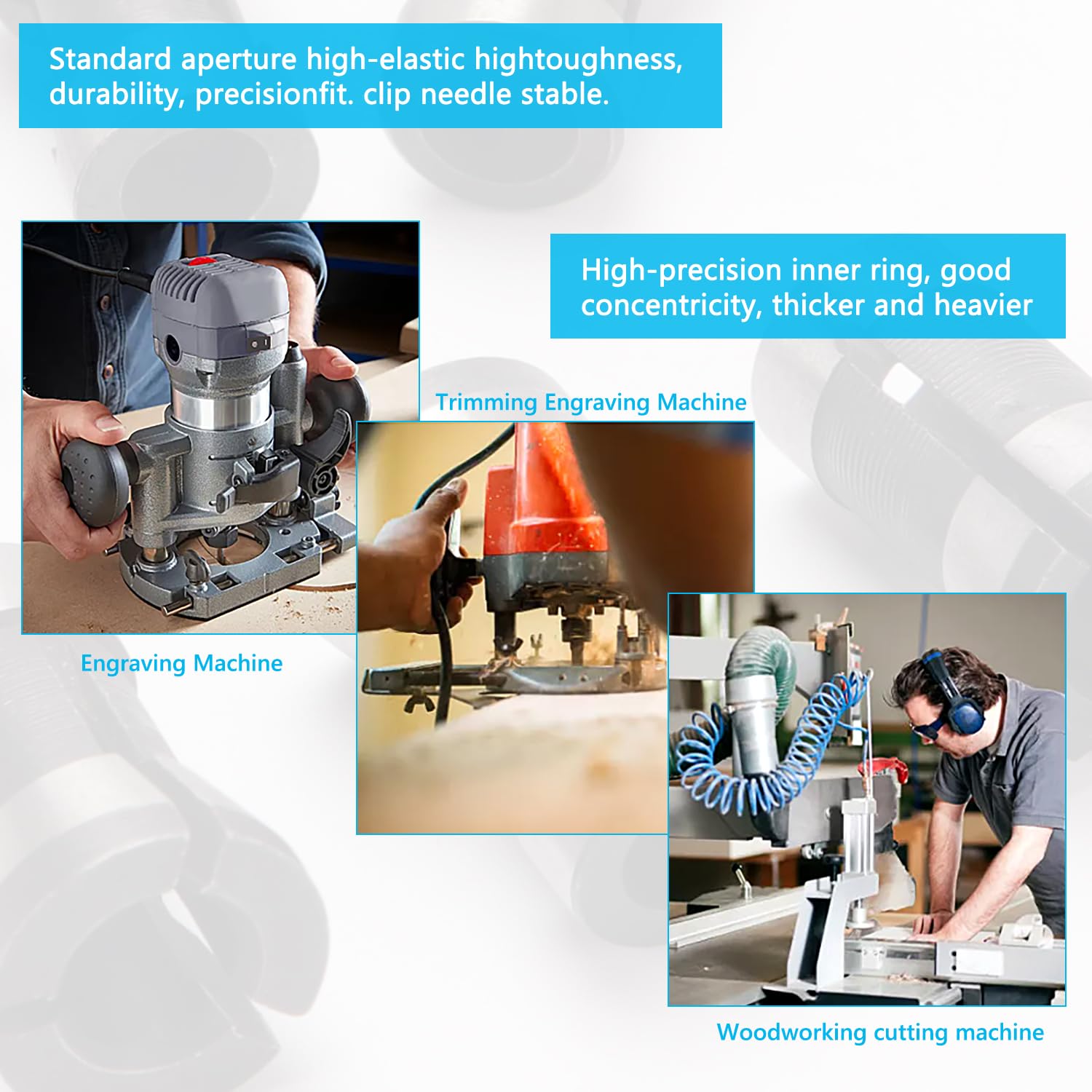 Standard aperture high-elastic hightoughness, durability, precisionfit. clip needle stable.

High-precision inner ring, good concentricity, thicker and heavier

Trimming Engraving Machine

Engraving Machine

Woodworking cutting machine