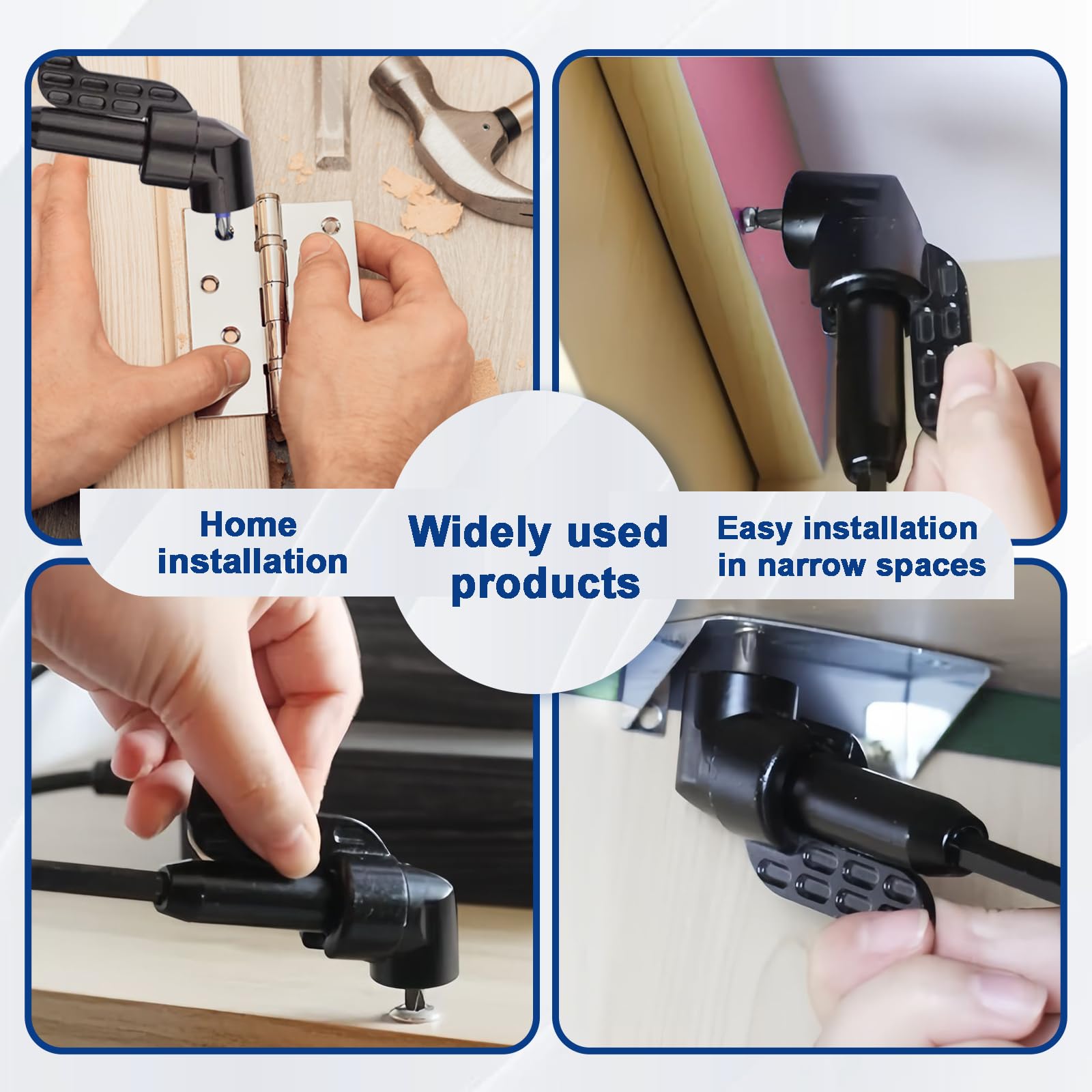 Home installation

Widely used products

Easy installation in narrow spaces