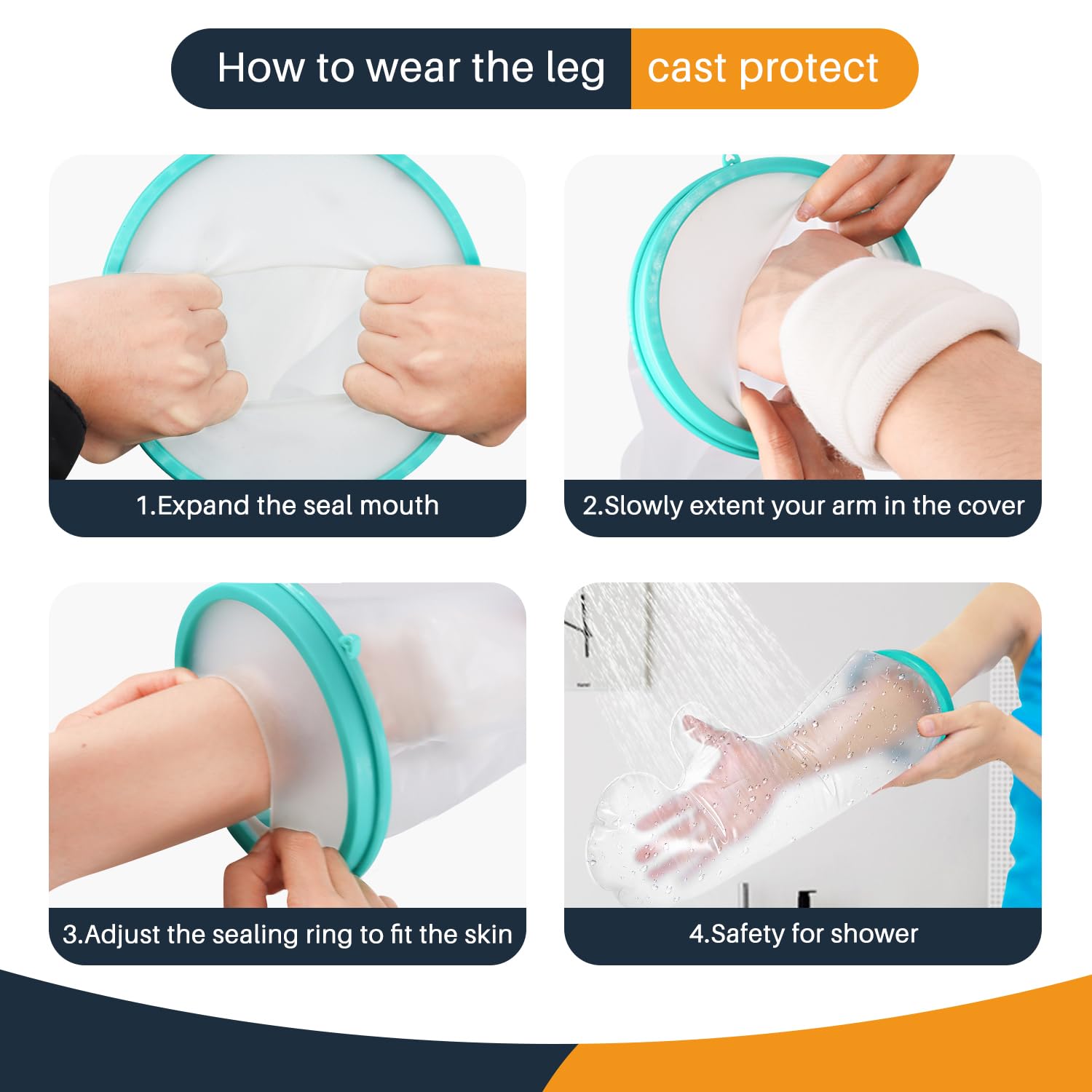 How to wear the leg cast protect

1.Expand the seal mouth

2.Slowly extent your arm in the cover

3.Adjust the sealing ring to fit the skin

4.Safety for shower