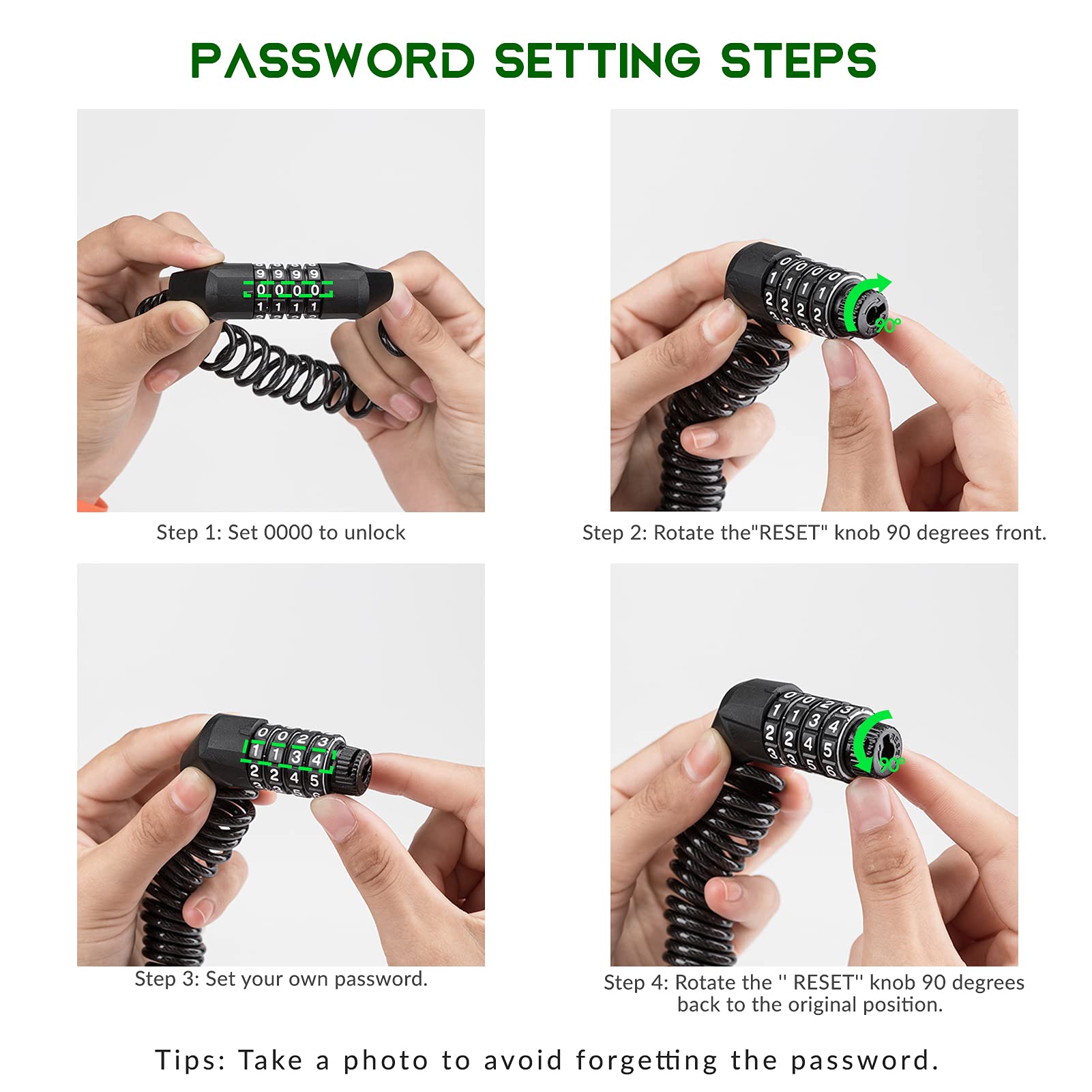 PASSWORD SETTING STEPS

9 9 9 9
0 0 0 0
1 1 1 1

Step 1: Set 0000 to unlock

0 0 0 0
1 1 1 1
2 2 2 2
90°

Step 2: Rotate the"RESET" knob 90 degrees front.

0 0 2 3
1 1 3 4
2 2 4 5

Step 3: Set your own password.

0 0 2 3
1 1 3 4
2 2 4 5
3 3 5 6
90°

Step 4: Rotate the " RESET" knob 90 degrees back to the original position.

Tips: Take a photo to avoid forgetting the password.