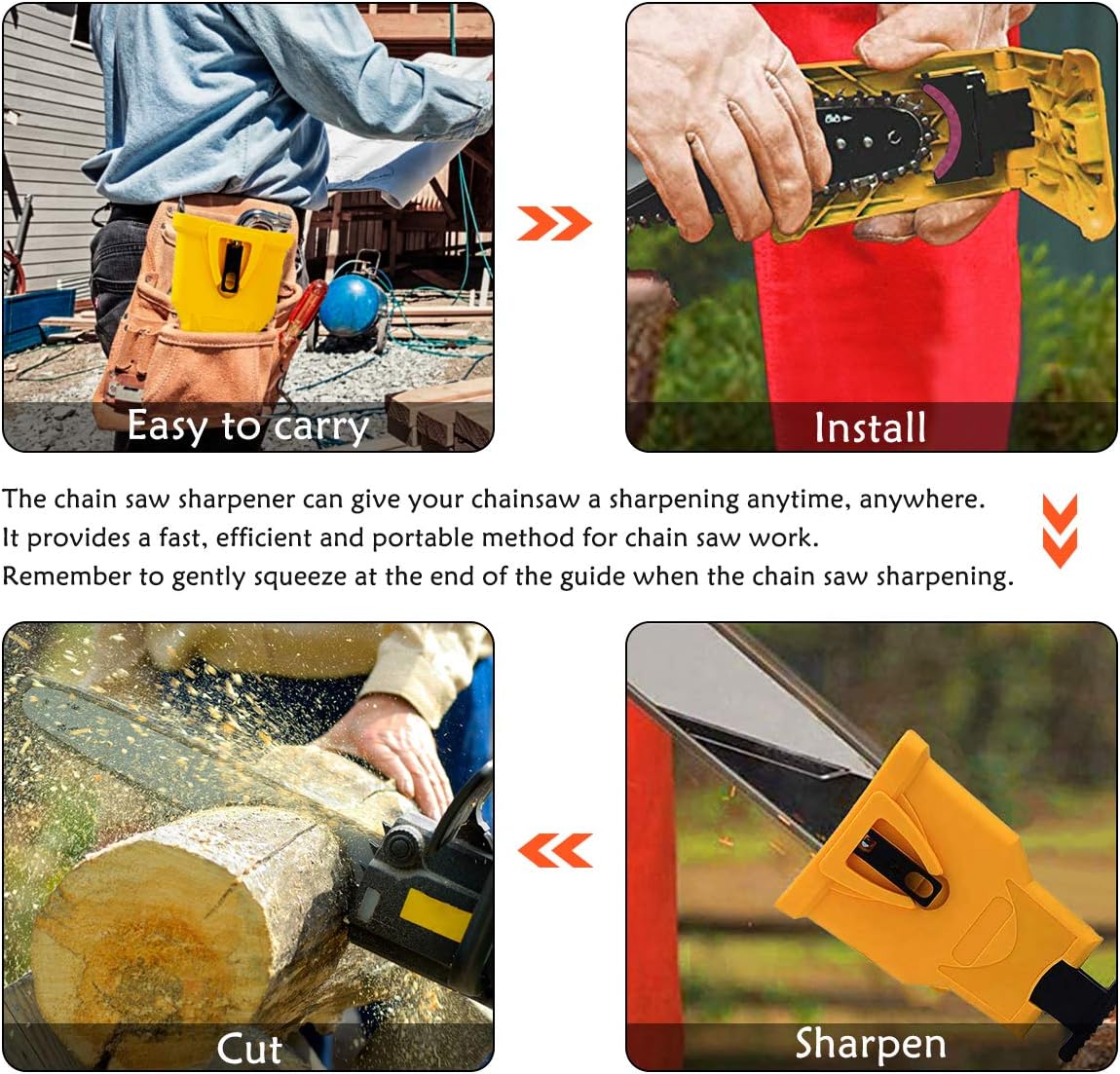 Easy to carry

Install

The chain saw sharpener can give your chainsaw a sharpening anytime, anywhere.
It provides a fast, efficient and portable method for chain saw work.
Remember to gently squeeze at the end of the guide when the chain saw sharpening.

Cut

Sharpen