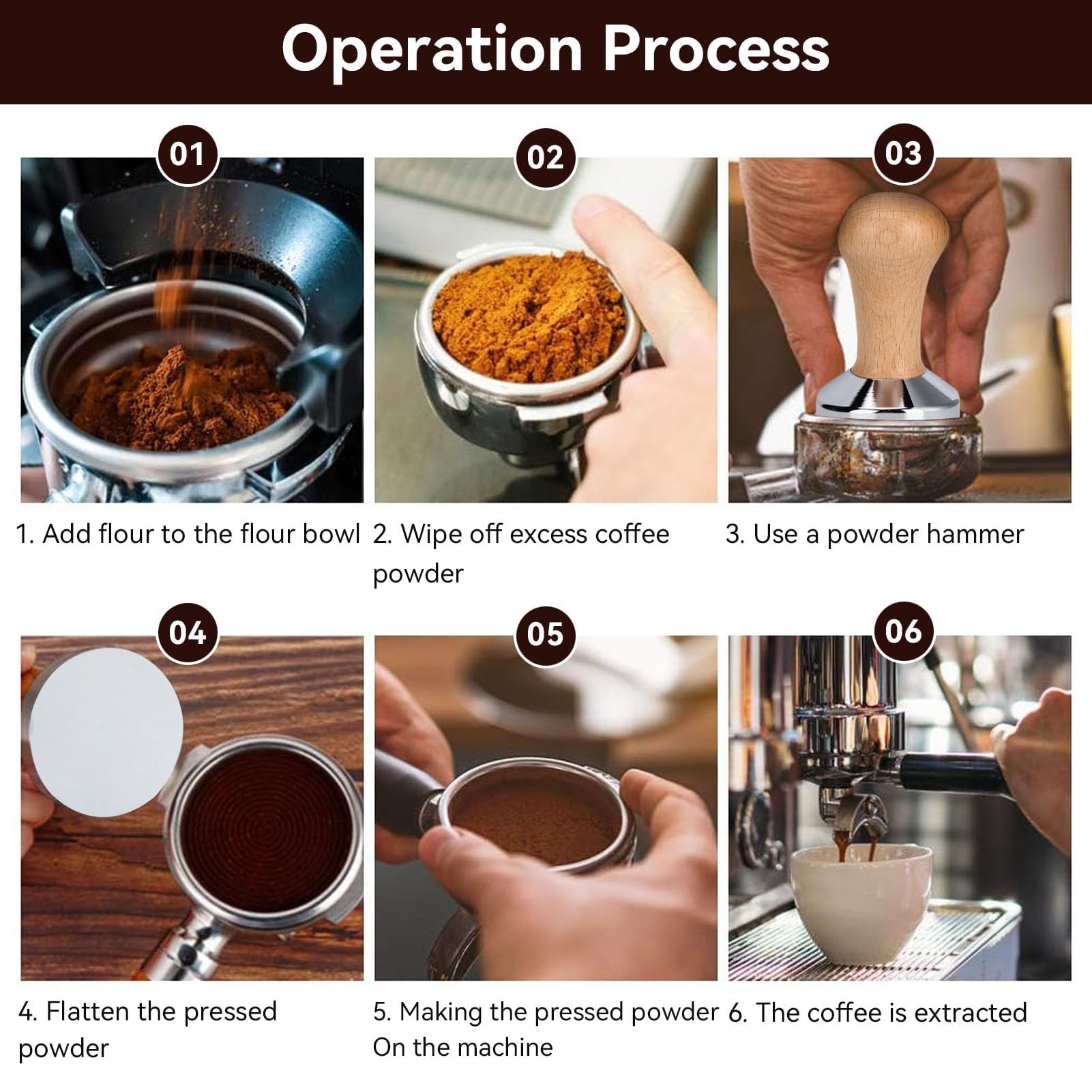 Operation Process

01

1. Add flour to the flour bowl

02

2. Wipe off excess coffee powder

03

3. Use a powder hammer

04

4. Flatten the pressed powder

05

5. Making the pressed powder On the machine

06

6. The coffee is extracted