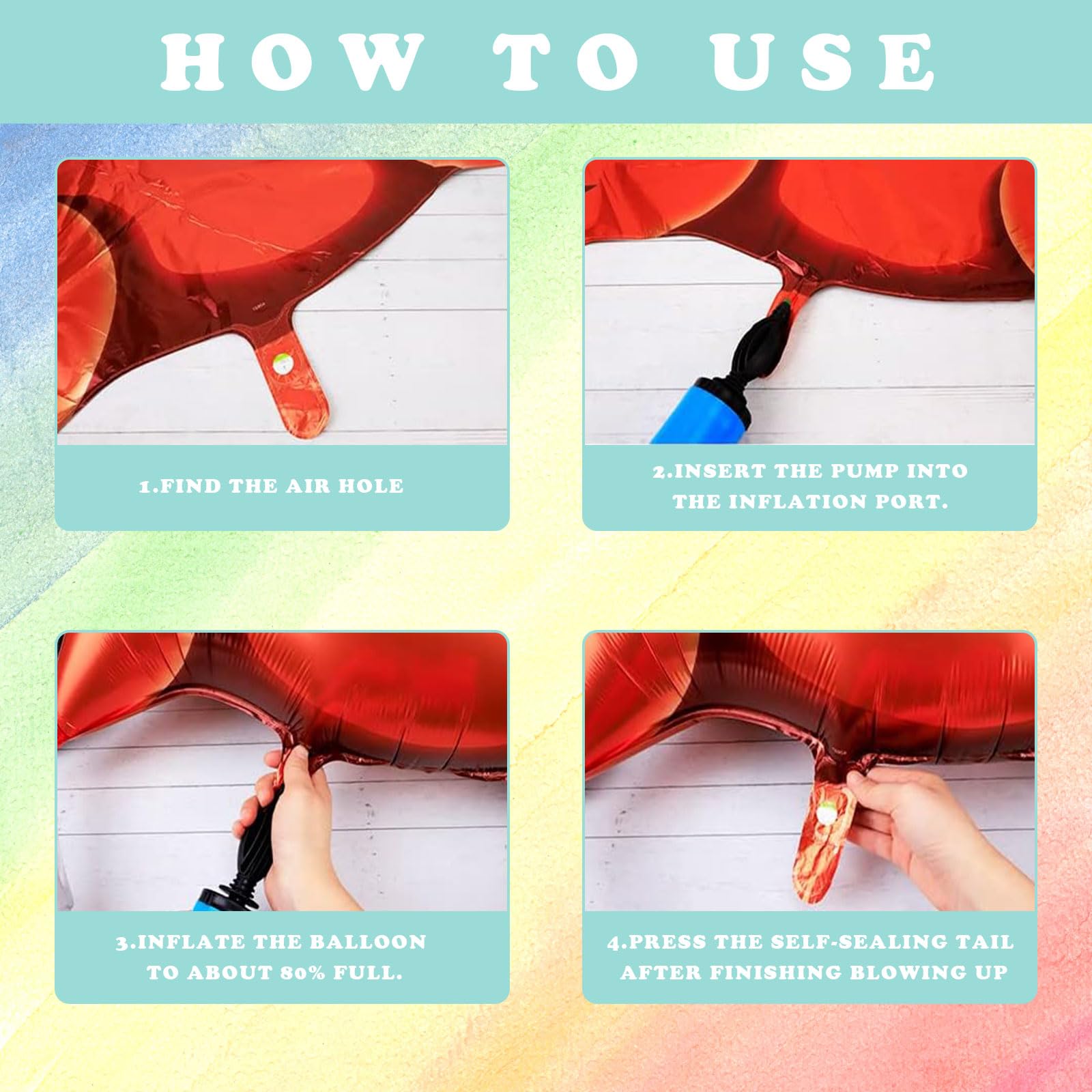 HOW TO USE

1.FIND THE AIR HOLE

2.INSERT THE PUMP INTO THE INFLATION PORT.

3.INFLATE THE BALLOON TO ABOUT 80% FULL.

4.PRESS THE SELF-SEALING TAIL AFTER FINISHING BLOWING UP