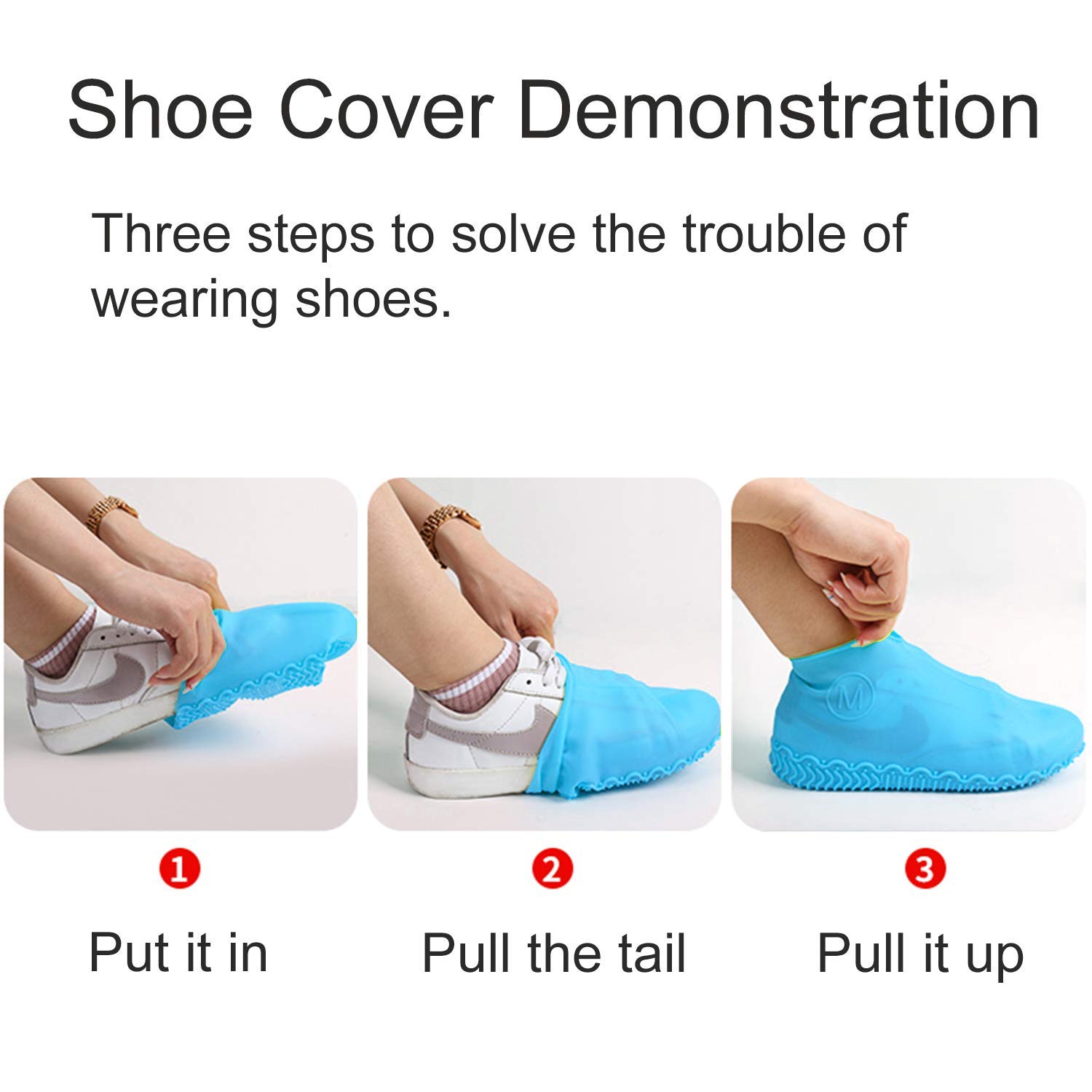 Shoe Cover Demonstration

Three steps to solve the trouble of wearing shoes.

M

1

Put it in

2

Pull the tail

3

Pull it up