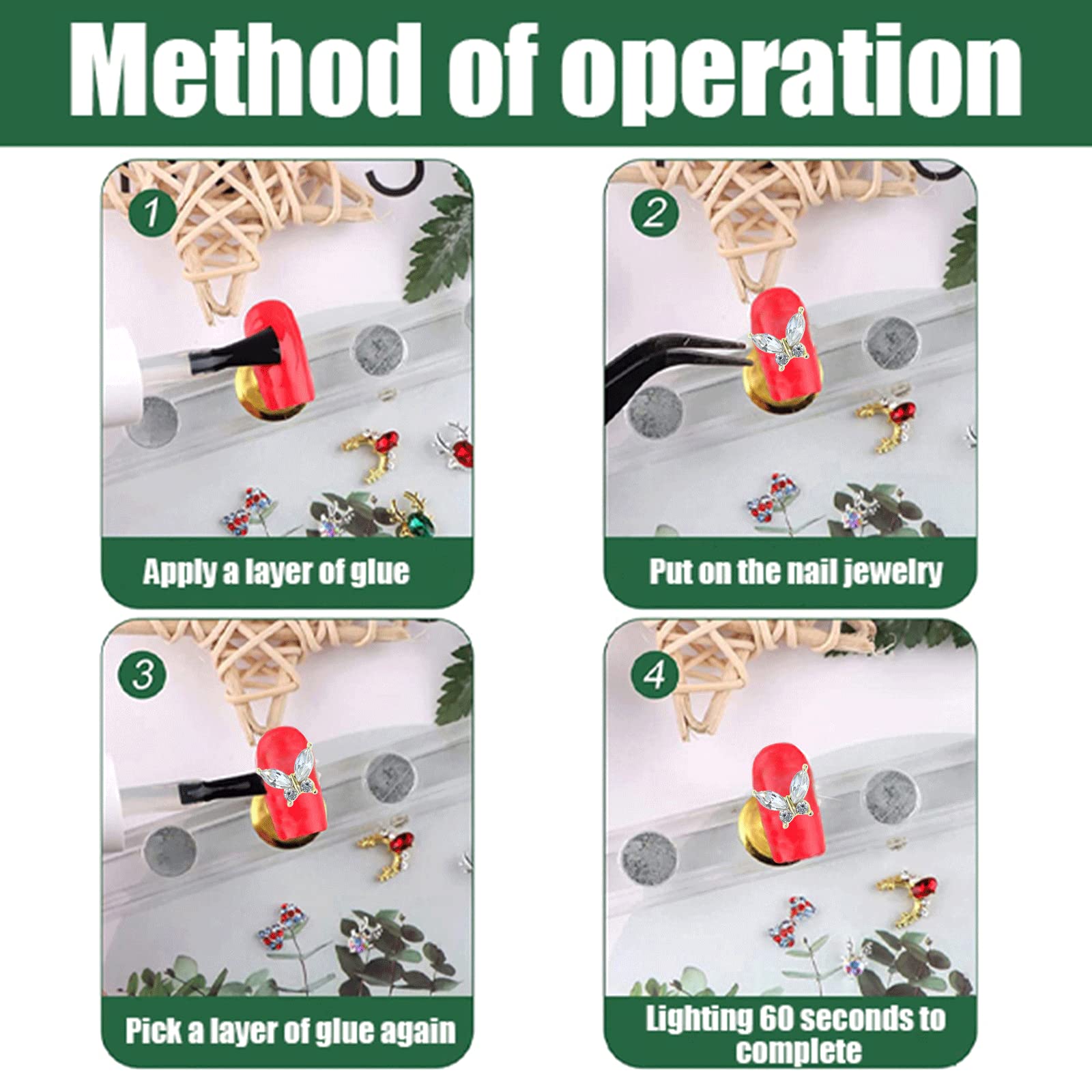 Method of operation

1

Apply a layer of glue

2

Put on the nail jewelry

3

Pick a layer of glue again

4

Lighting 60 seconds to complete