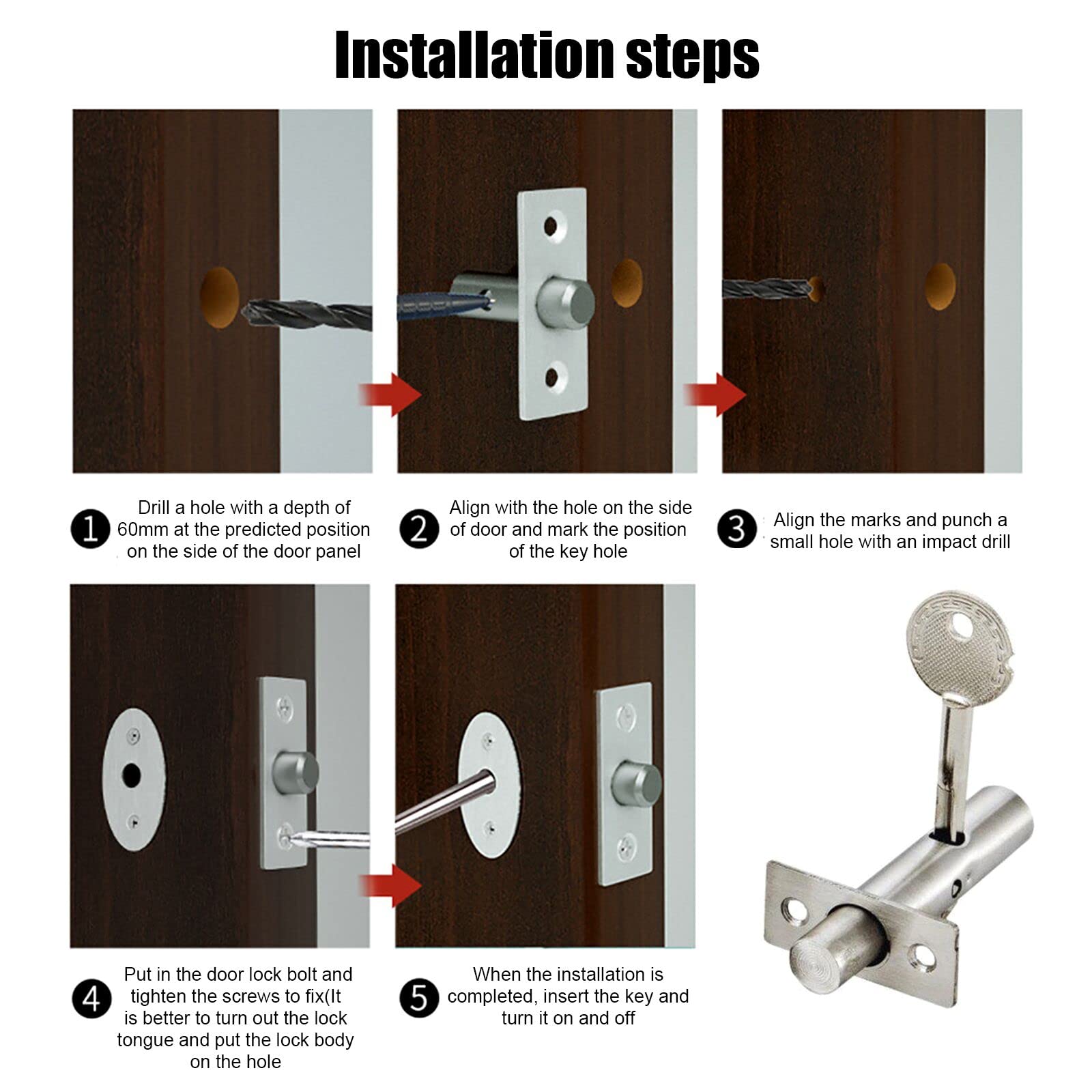 Installation steps

1 Drill a hole with a depth of 60mm at the predicted position on the side of the door panel

2 Align with the hole on the side of door and mark the position of the key hole

3 Align the marks and punch a small hole with an impact drill

4 Put in the door lock bolt and tighten the screws to fix(It is better to turn out the lock tongue and put the lock body on the hole

5 When the installation is completed, insert the key and turn it on and off