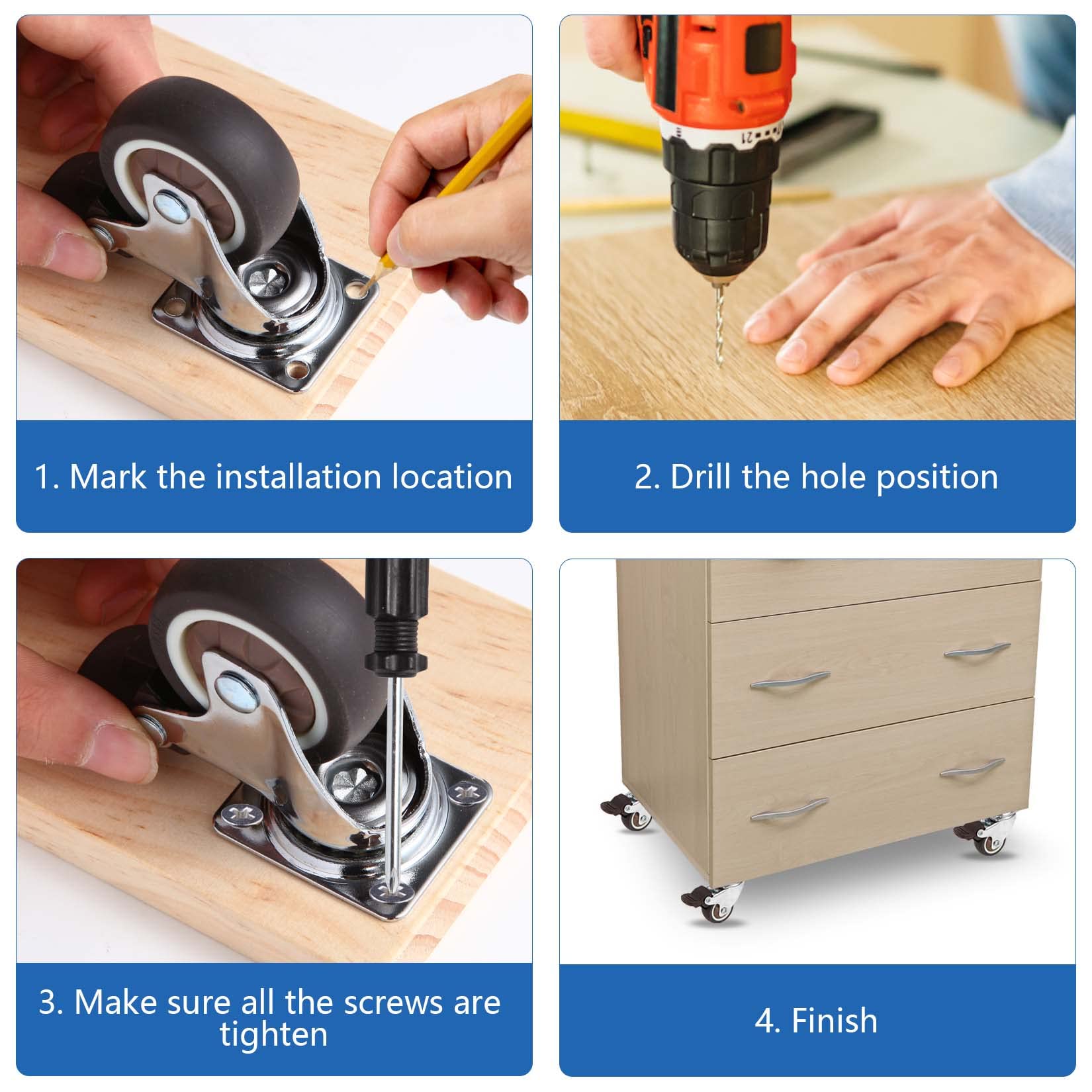 1. Mark the installation location

2. Drill the hole position

3. Make sure all the screws are tighten

4. Finish