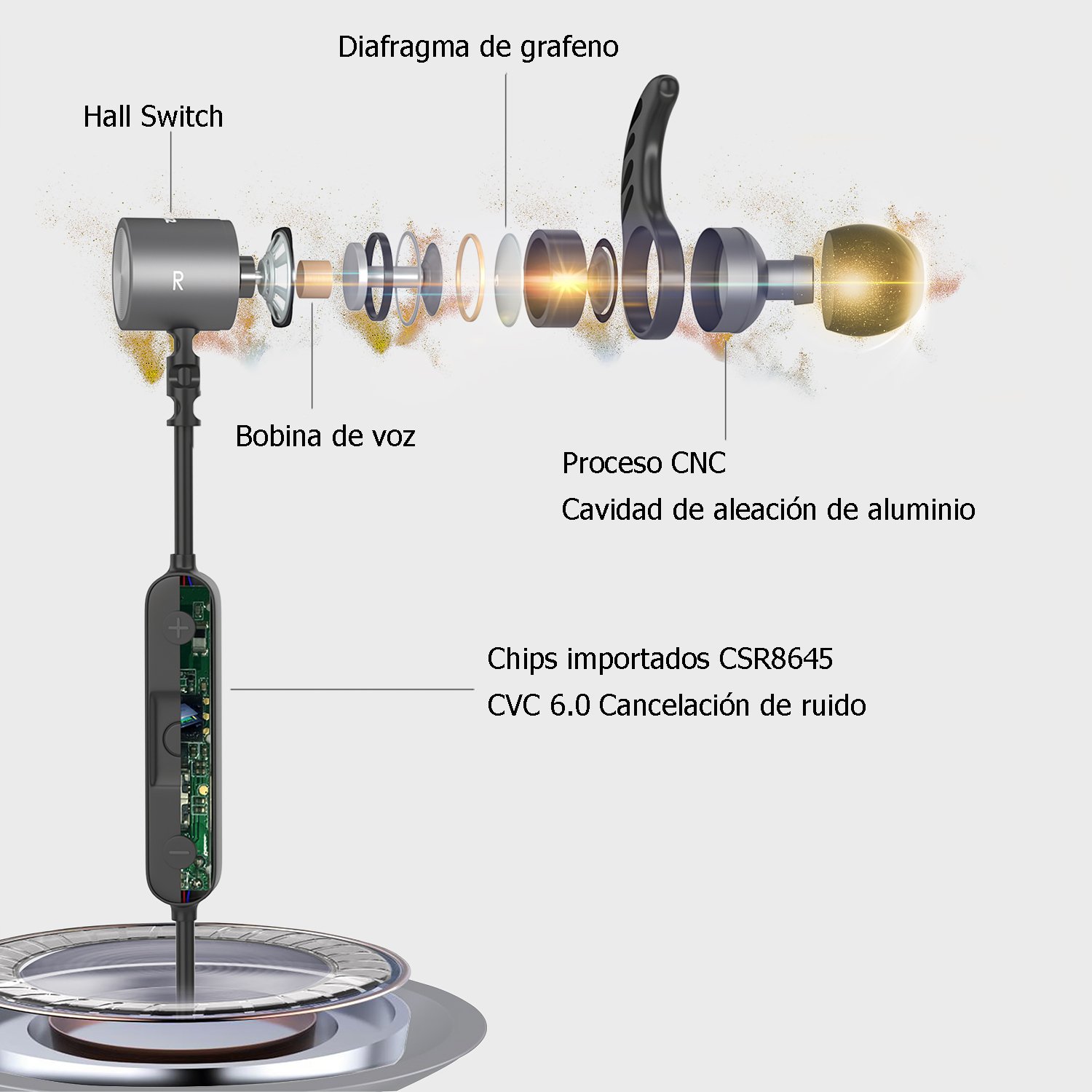 Diafragma de grafeno

Hall Switch

R

Bobina de voz

Proceso CNC
Cavidad de aleación de aluminio

Chips importados CSR8645
CVC 6.0 Cancelación de ruido