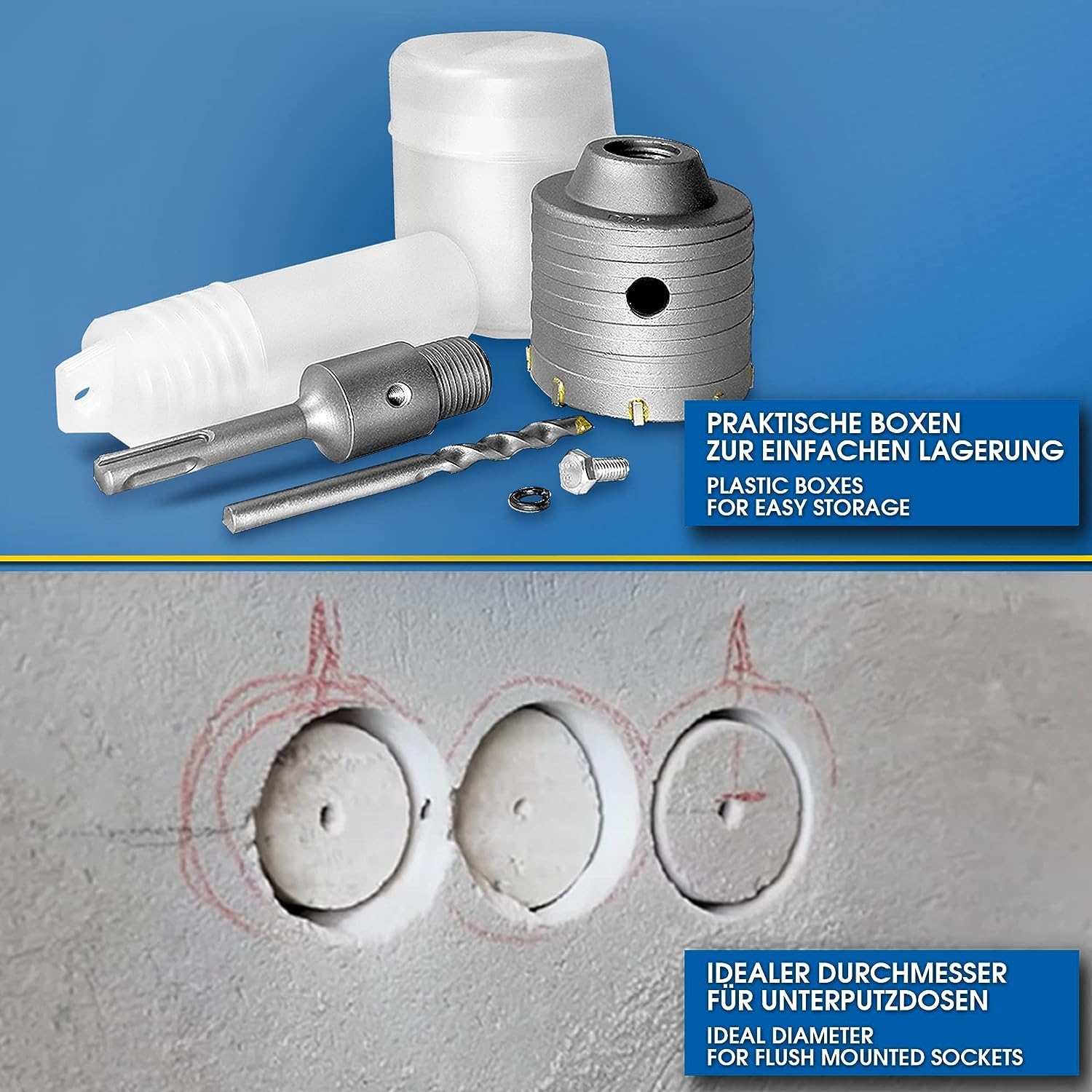 PRAKTISCHE BOXEN
ZUR EINFACHEN LAGERUNG

PLASTIC BOXES
FOR EASY STORAGE

IDEALER DURCHMESSER
FÜR UNTERPUTZDOSEN

IDEAL DIAMETER
FOR FLUSH MOUNTED SOCKETS