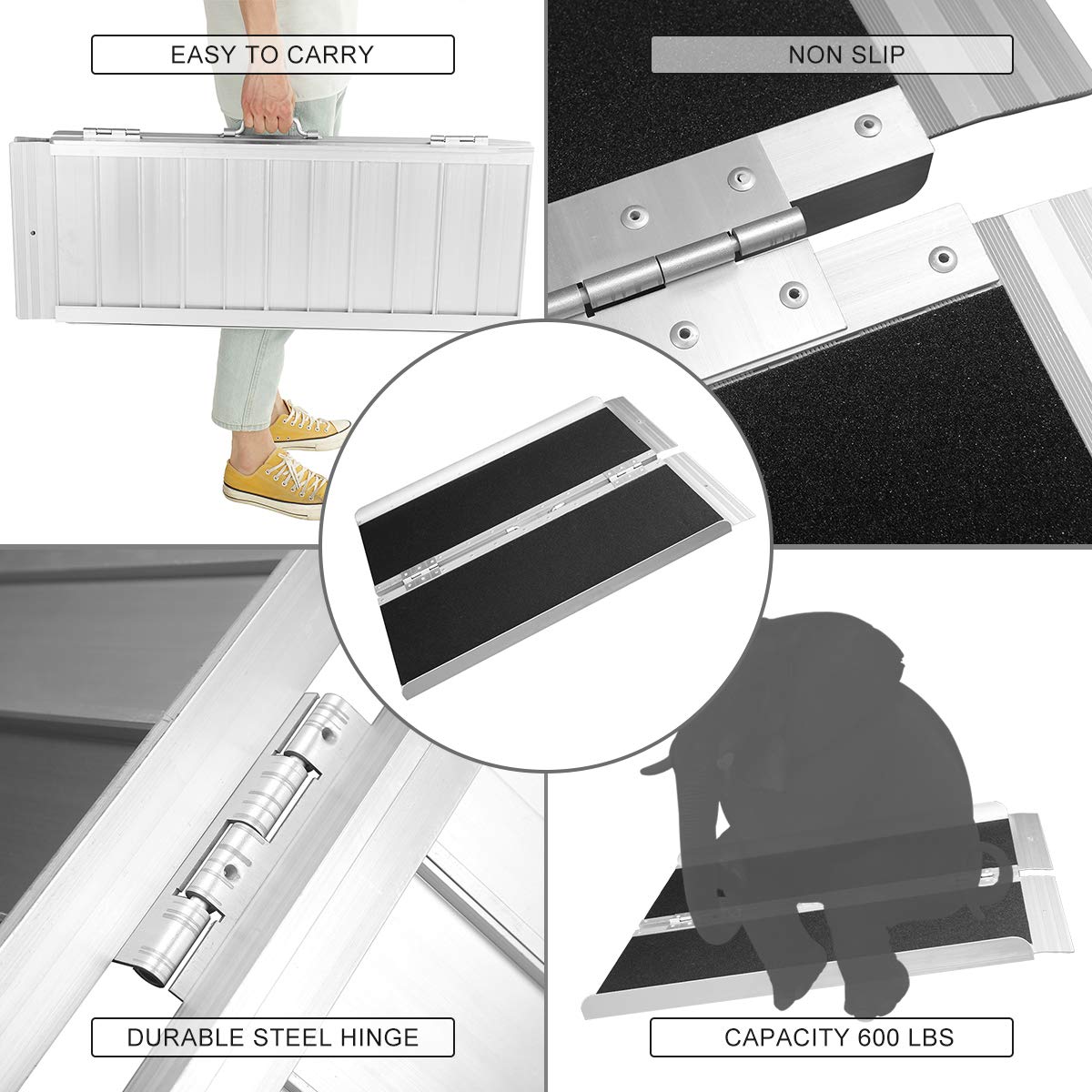 EASY TO CARRY

NON SLIP

DURABLE STEEL HINGE

CAPACITY 600 LBS