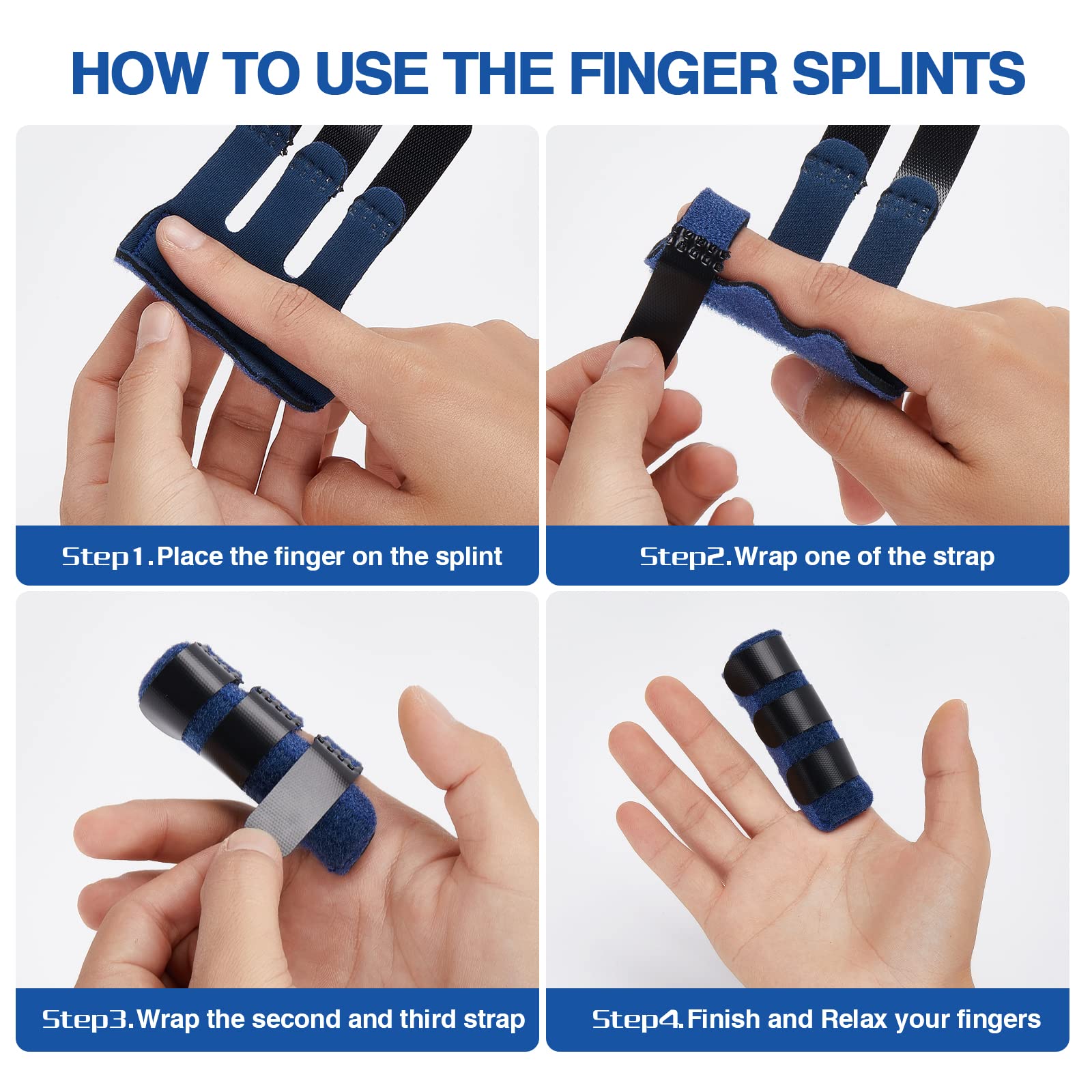 HOW TO USE THE FINGER SPLINTS

Step1.Place the finger on the splint

Step2.Wrap one of the strap

Step3.Wrap the second and third strap

Step4.Finish and Relax your fingers