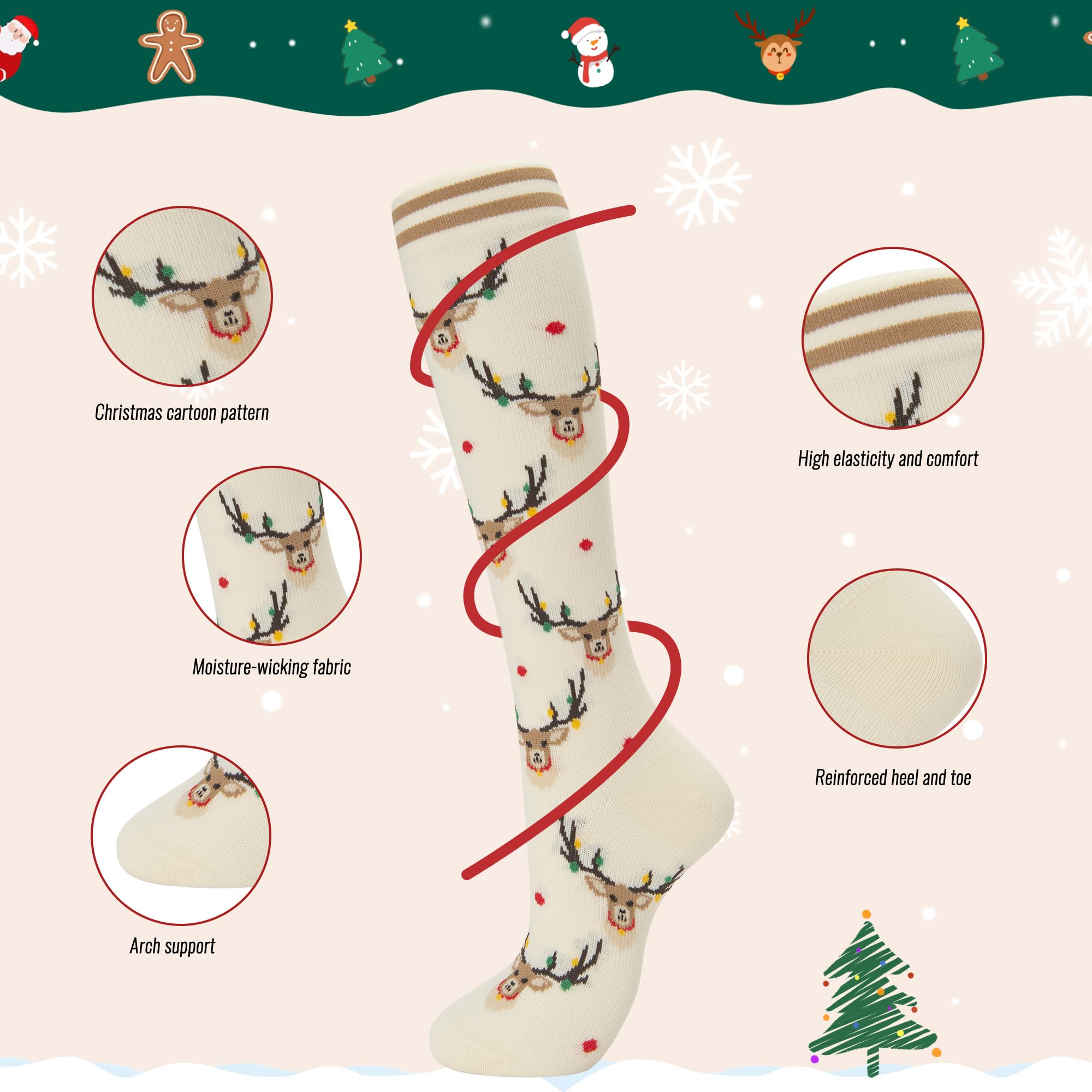 Christmas cartoon pattern

Moisture-wicking fabric

Arch support

High elasticity and comfort

Reinforced heel and toe