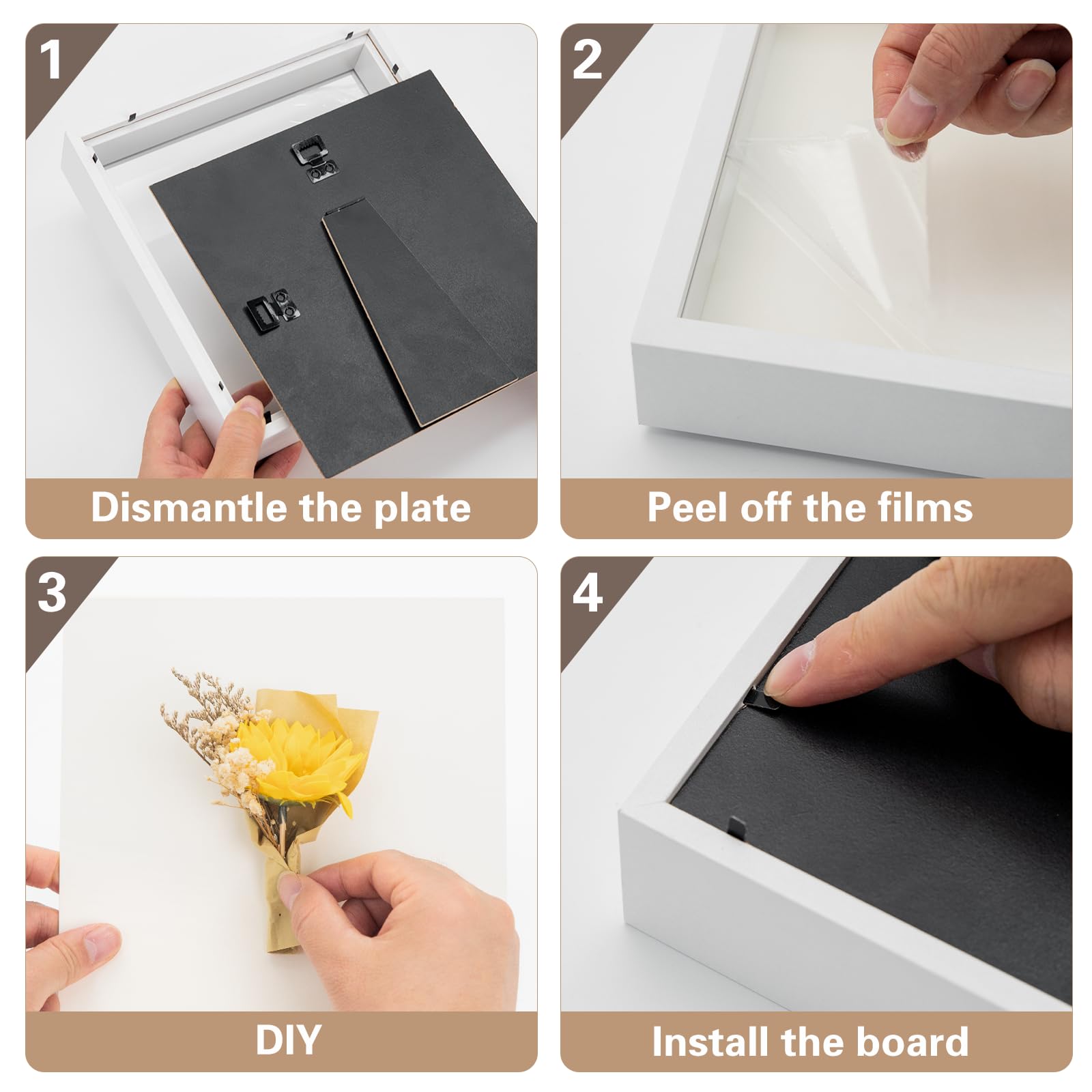 1
Dismantle the plate

2
Peel off the films

3
DIY

4
Install the board