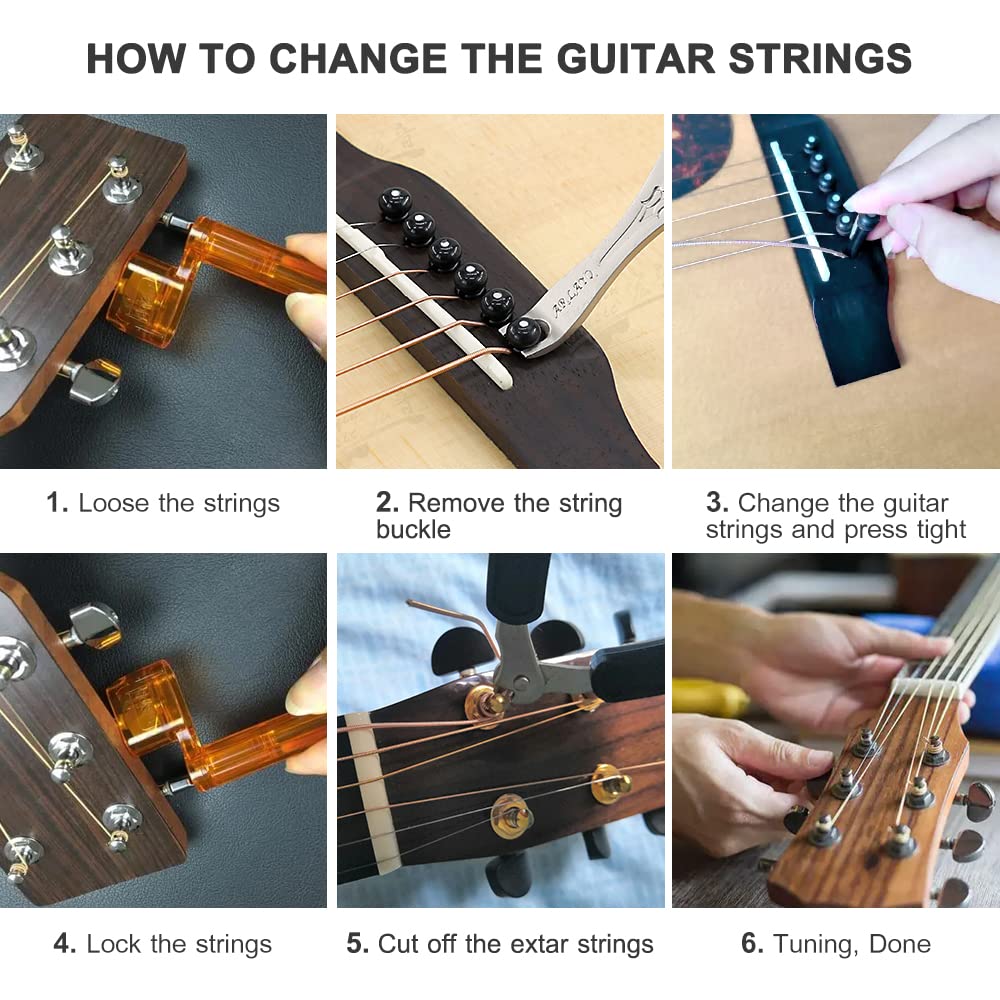 HOW TO CHANGE THE GUITAR STRINGS

1. Loose the strings

2. Remove the string buckle

3. Change the guitar strings and press tight

4. Lock the strings

5. Cut off the extar strings

6. Tuning, Done