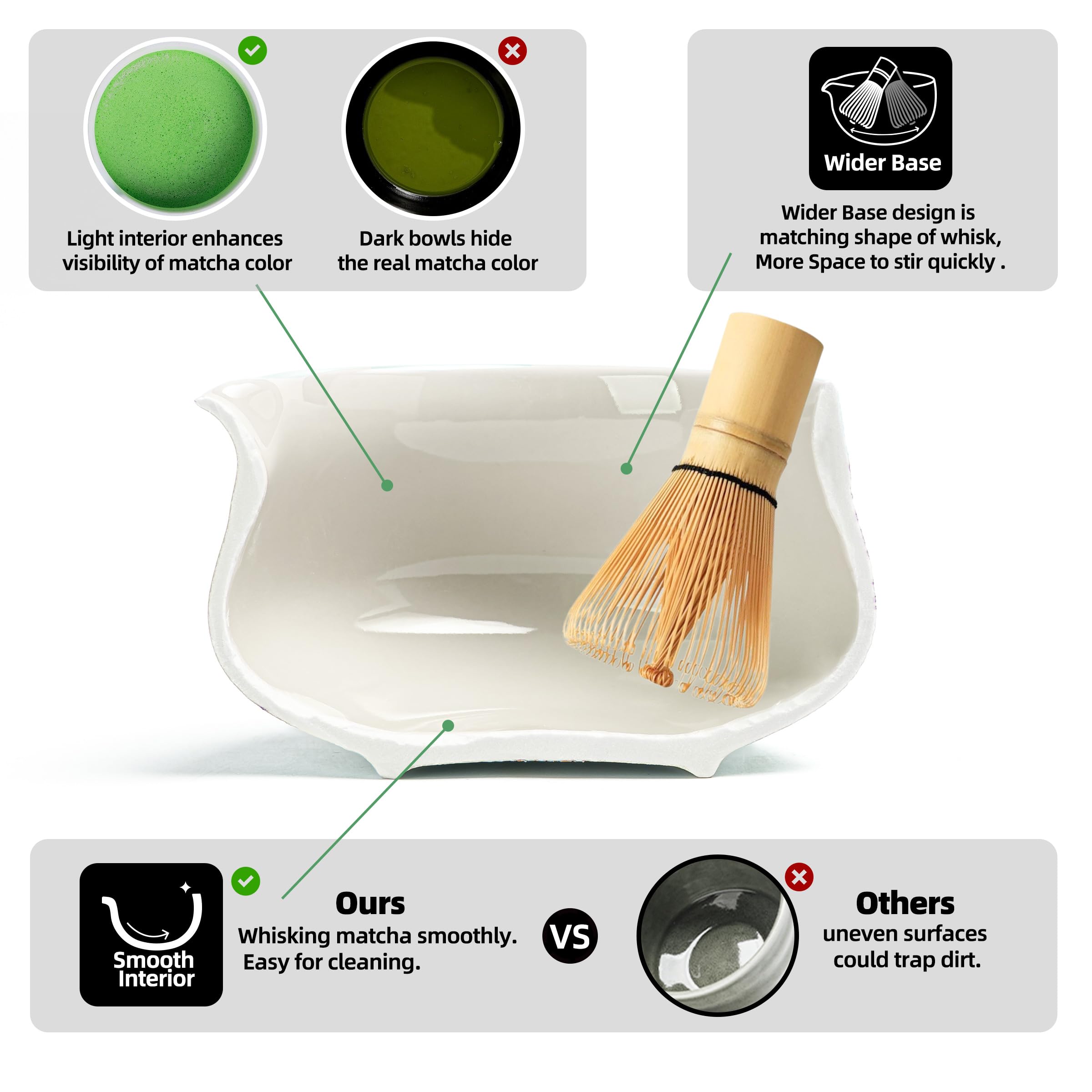 Light interior enhances visibility of matcha color

Dark bowls hide the real matcha color

Wider Base

Wider Base design is matching shape of whisk, More Space to stir quickly .

Smooth Interior

Ours
Whisking matcha smoothly.
Easy for cleaning.

VS

Others
uneven surfaces could trap dirt.