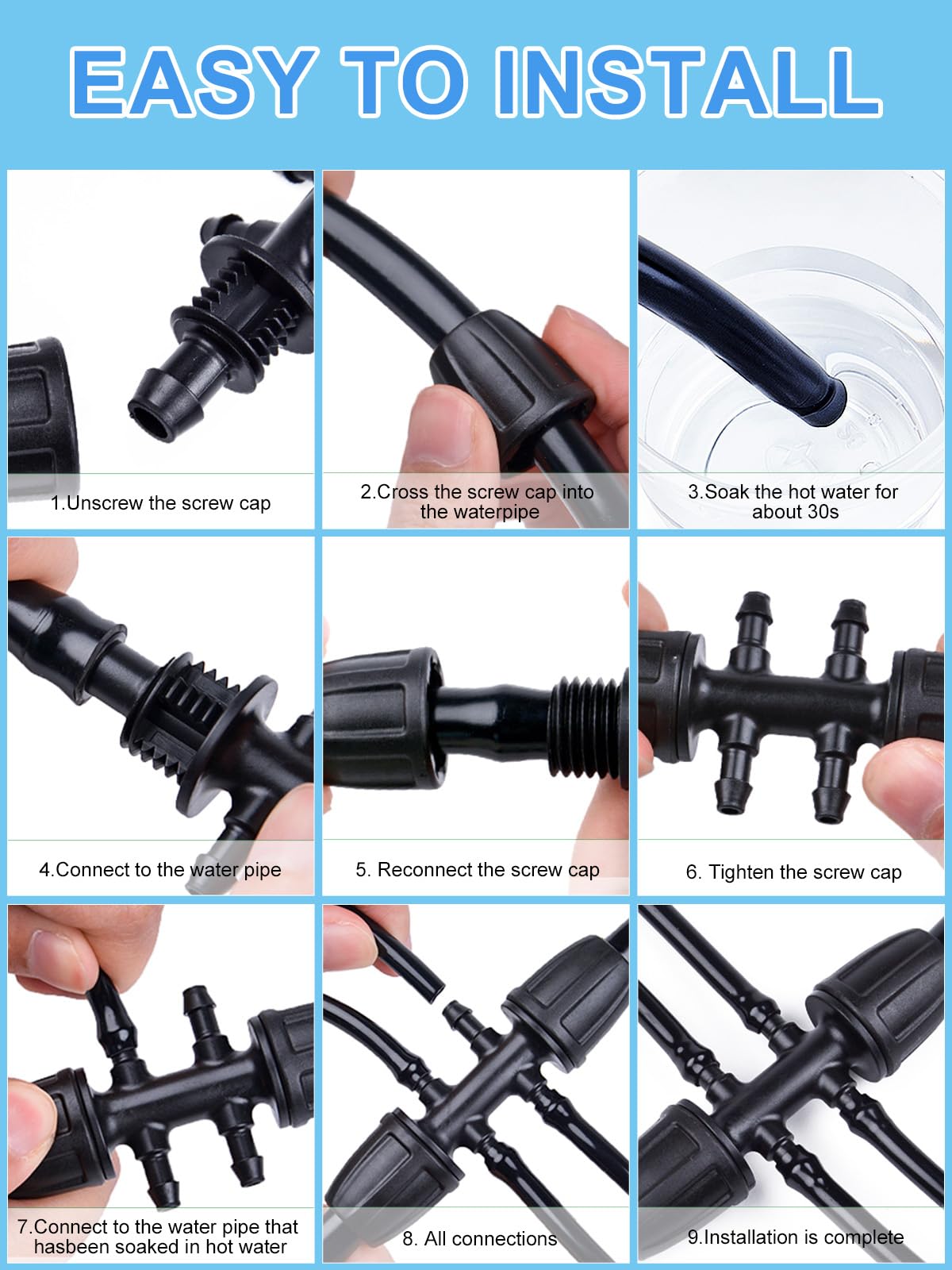 EASY TO INSTALL

1.Unscrew the screw cap

2.Cross the screw cap into the waterpipe

3.Soak the hot water for about 30s

4.Connect to the water pipe

5. Reconnect the screw cap

6. Tighten the screw cap

7.Connect to the water pipe that hasbeen soaked in hot water

8. All connections

9.Installation is complete