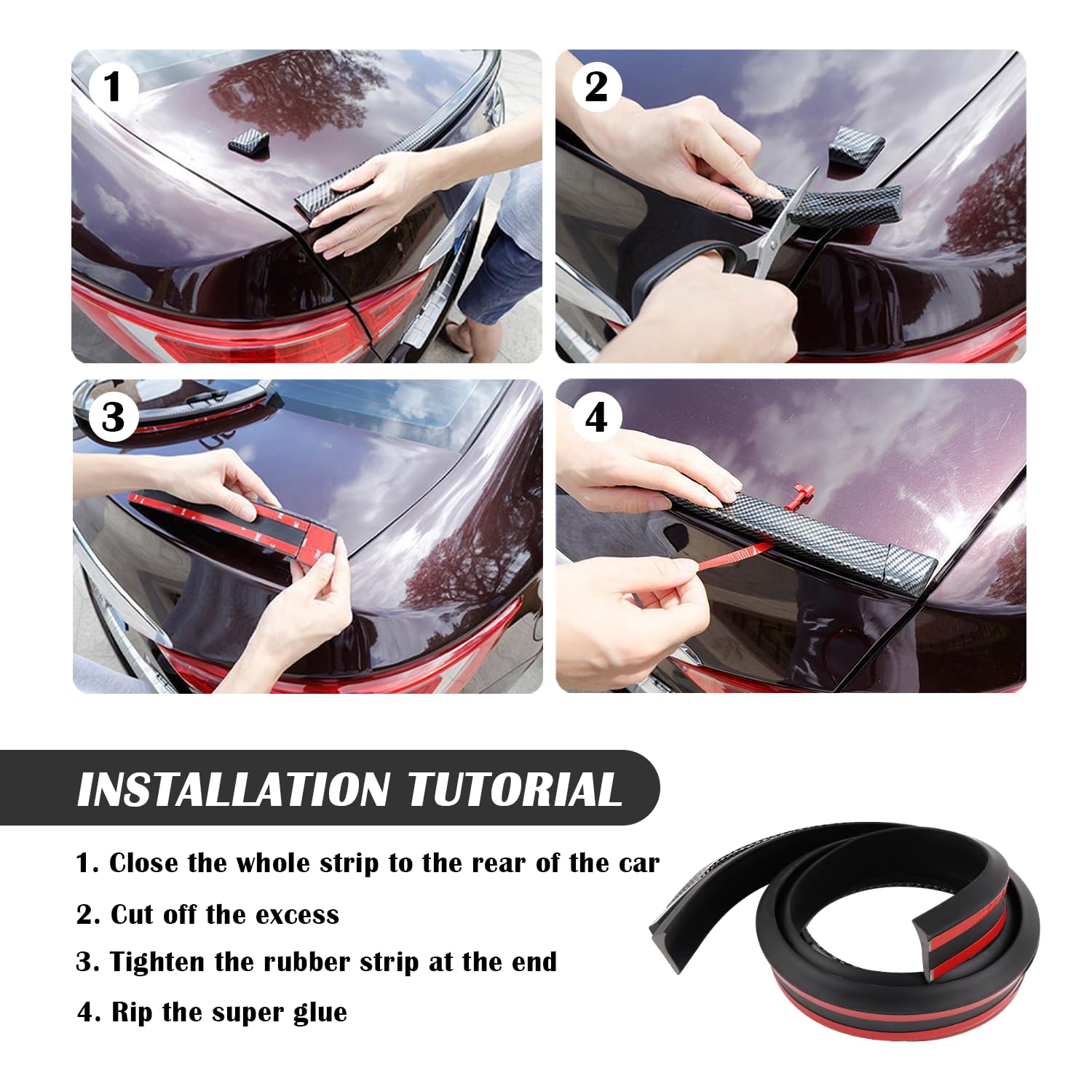 1

2

3

4

INSTALLATION TUTORIAL

1. Close the whole strip to the rear of the car

2. Cut off the excess

3. Tighten the rubber strip at the end

4. Rip the super glue