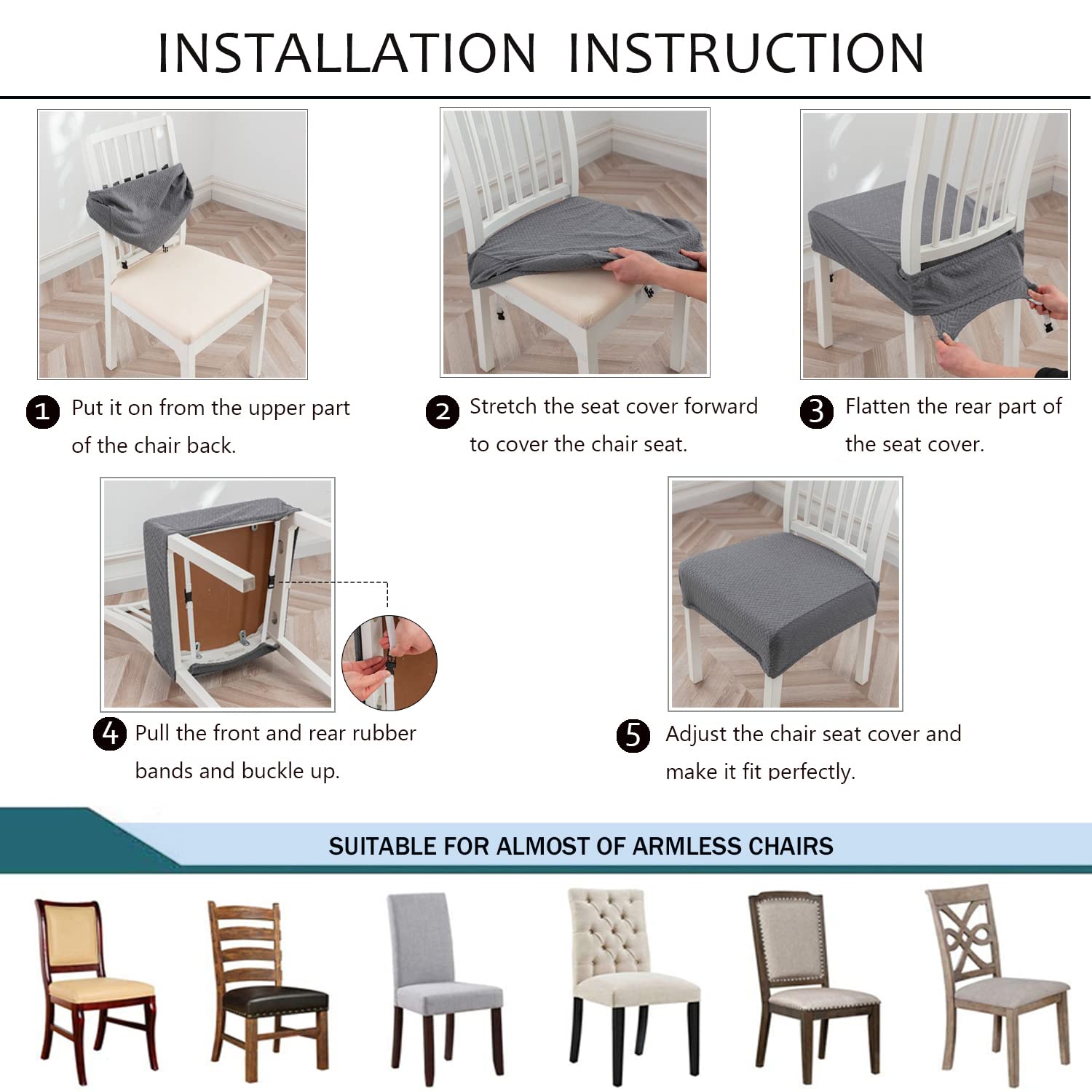 INSTALLATION INSTRUCTION

1 Put it on from the upper part of the chair back.

2 Stretch the seat cover forward to cover the chair seat.

3 Flatten the rear part of the seat cover.

4 Pull the front and rear rubber bands and buckle up.

5 Adjust the chair seat cover and make it fit perfectly.

SUITABLE FOR ALMOST OF ARMLESS CHAIRS