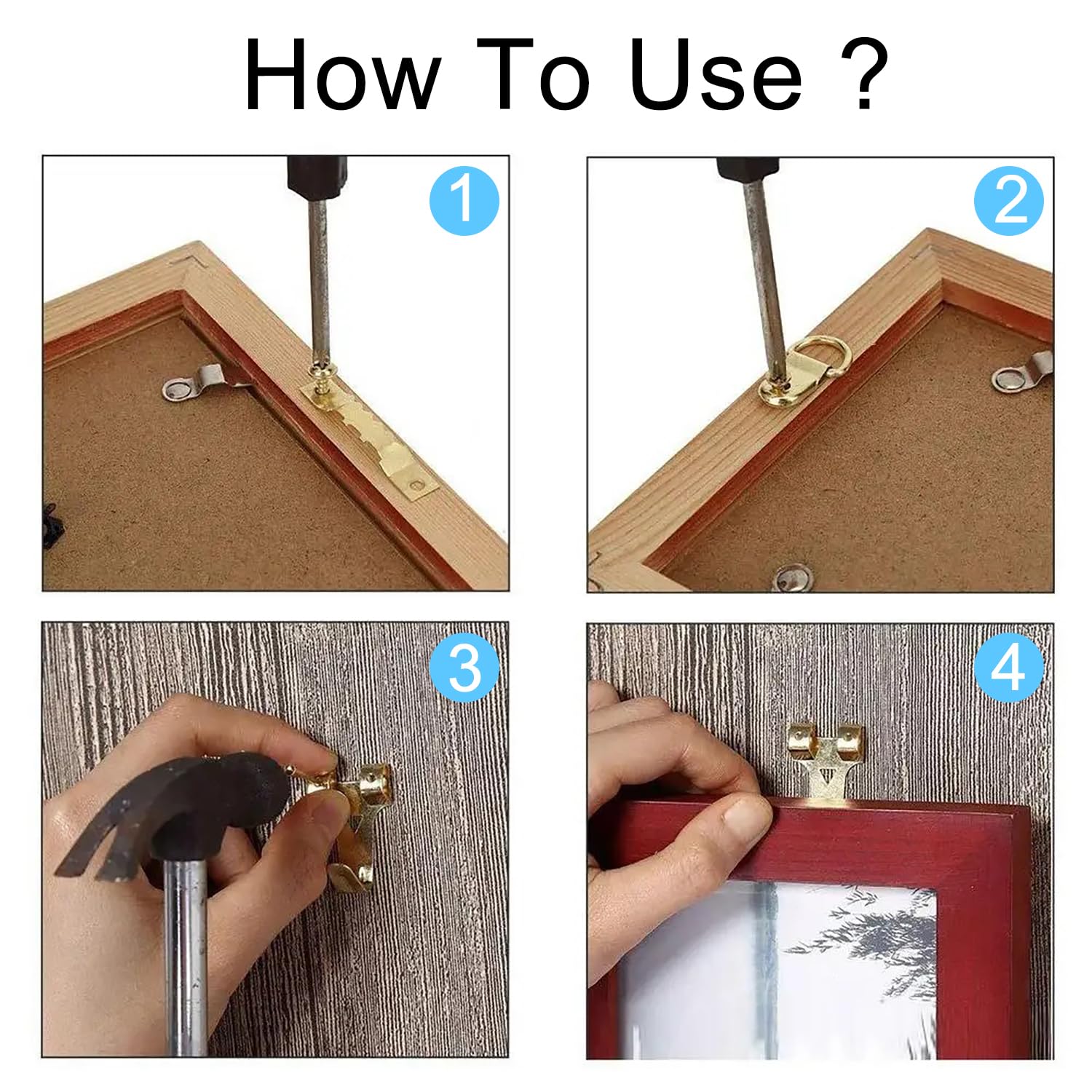 How To Use ?

1

2

3

4