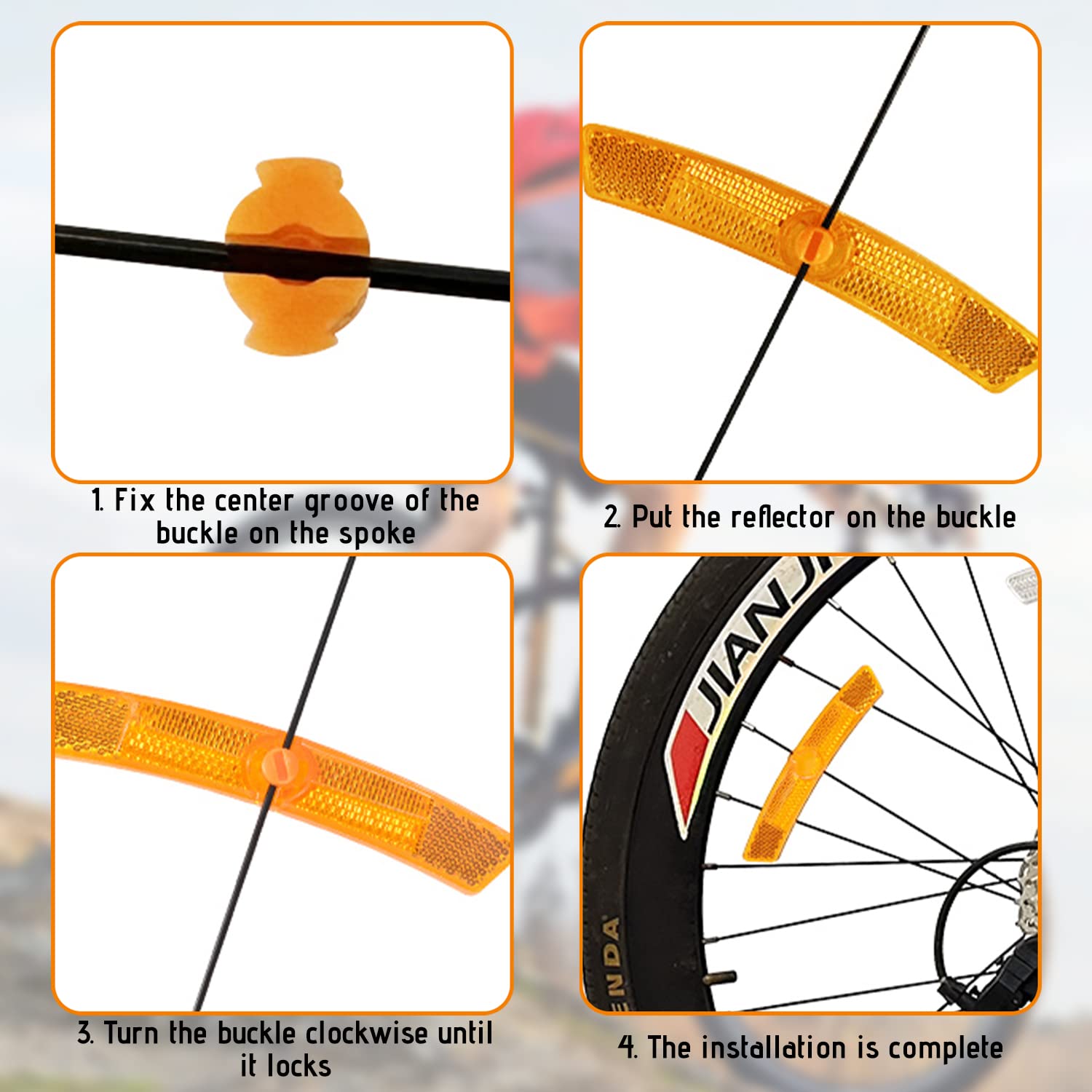 1. Fix the center groove of the buckle on the spoke

2. Put the reflector on the buckle

3. Turn the buckle clockwise until it locks

JIANJI

ENDA

4. The installation is complete