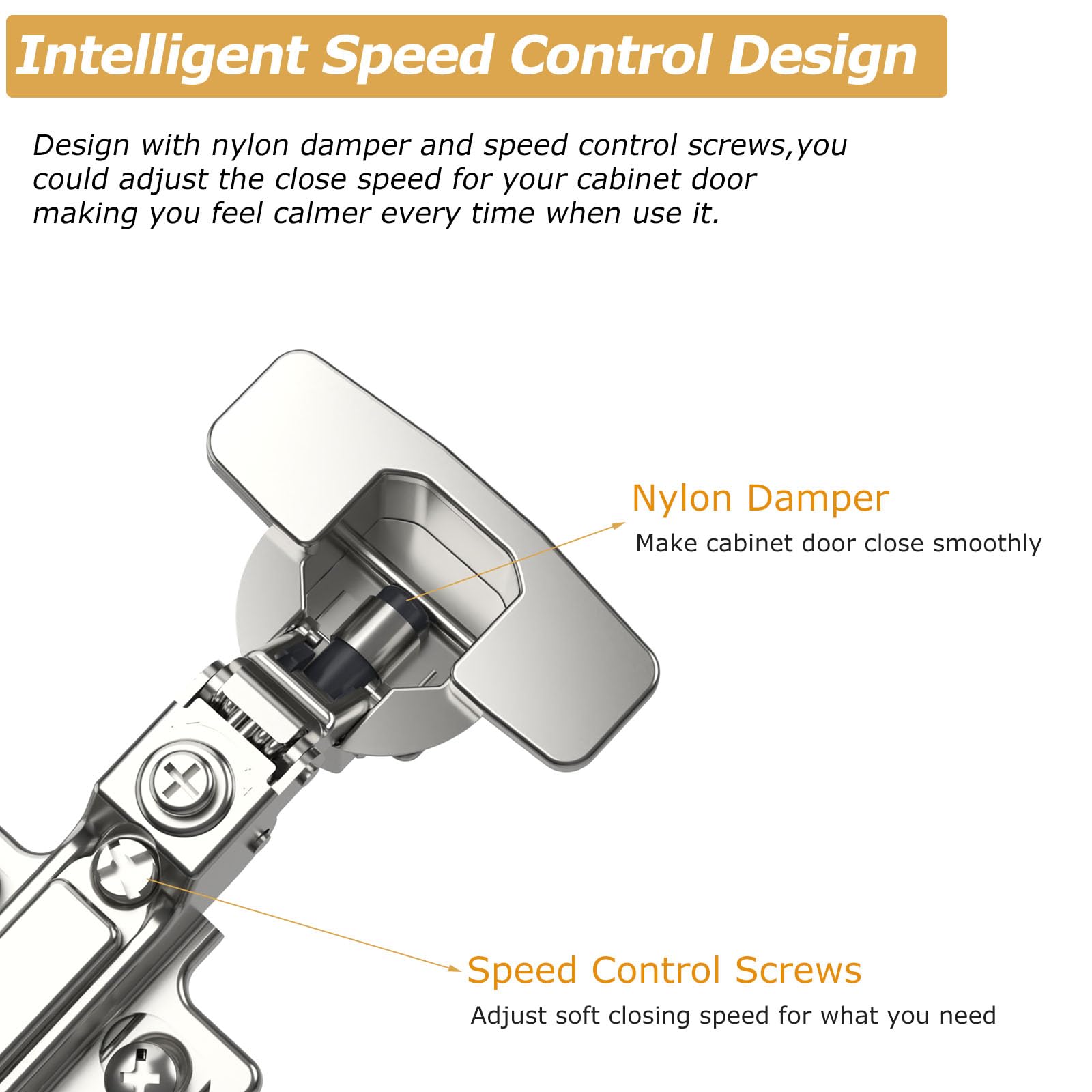 Intelligent Speed Control Design

Design with nylon damper and speed control screws,you could adjust the close speed for your cabinet door making you feel calmer every time when use it.

Nylon Damper
Make cabinet door close smoothly

Speed Control Screws
Adjust soft closing speed for what you need