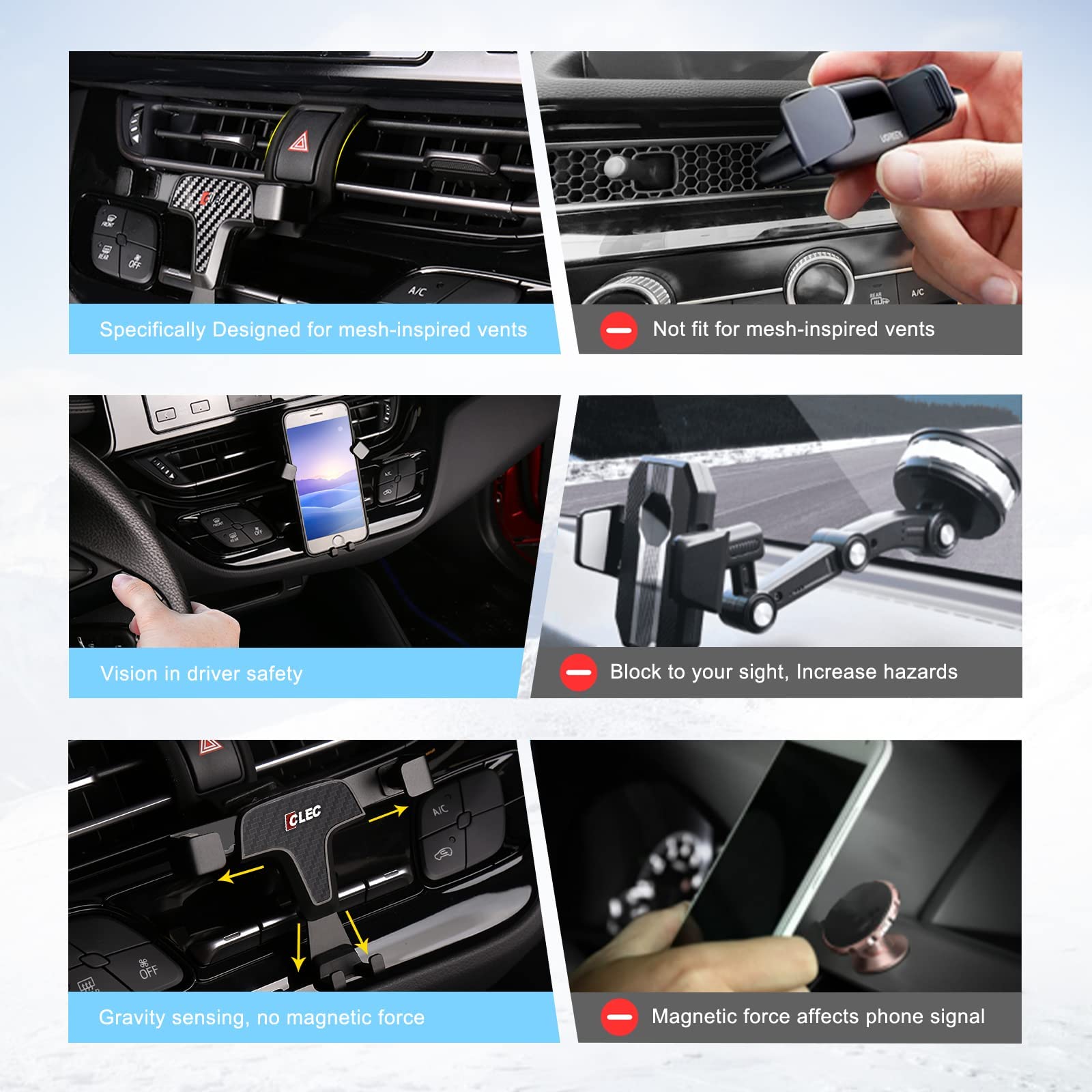 FRONT
REAR
OFF
A/C

Specifically Designed for mesh-inspired vents

UGREEN
REAR
A/C

Not fit for mesh-inspired vents

Vision in driver safety

Block to your sight, Increase hazards

CLEC
A/C
OFF

Gravity sensing, no magnetic force

Magnetic force affects phone signal